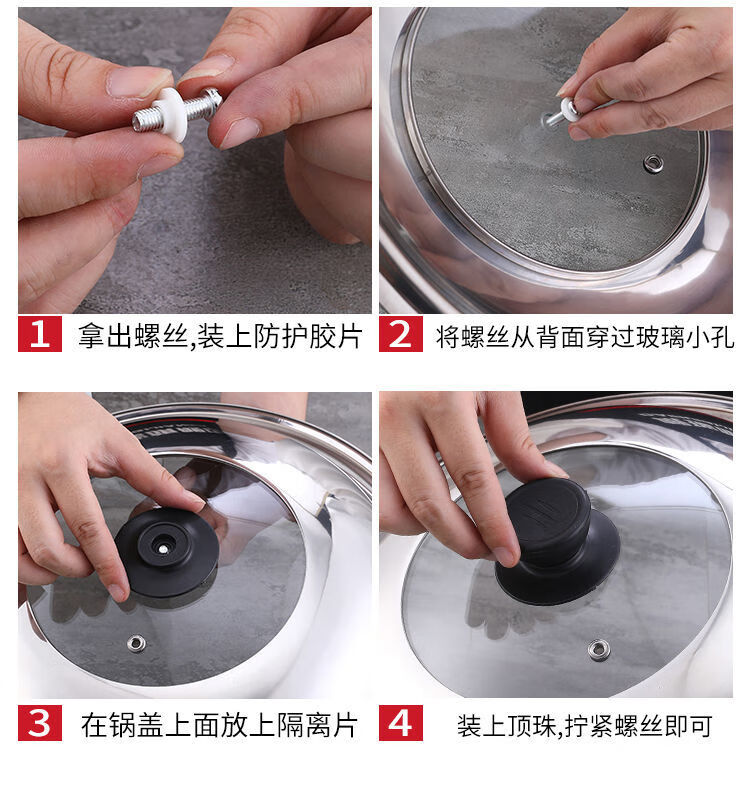 1 拿出螺丝,装上防护胶片

2 将螺丝从背面穿过玻璃小孔

3 在锅盖上面放上隔离片

4 装上顶珠,拧紧螺丝即可