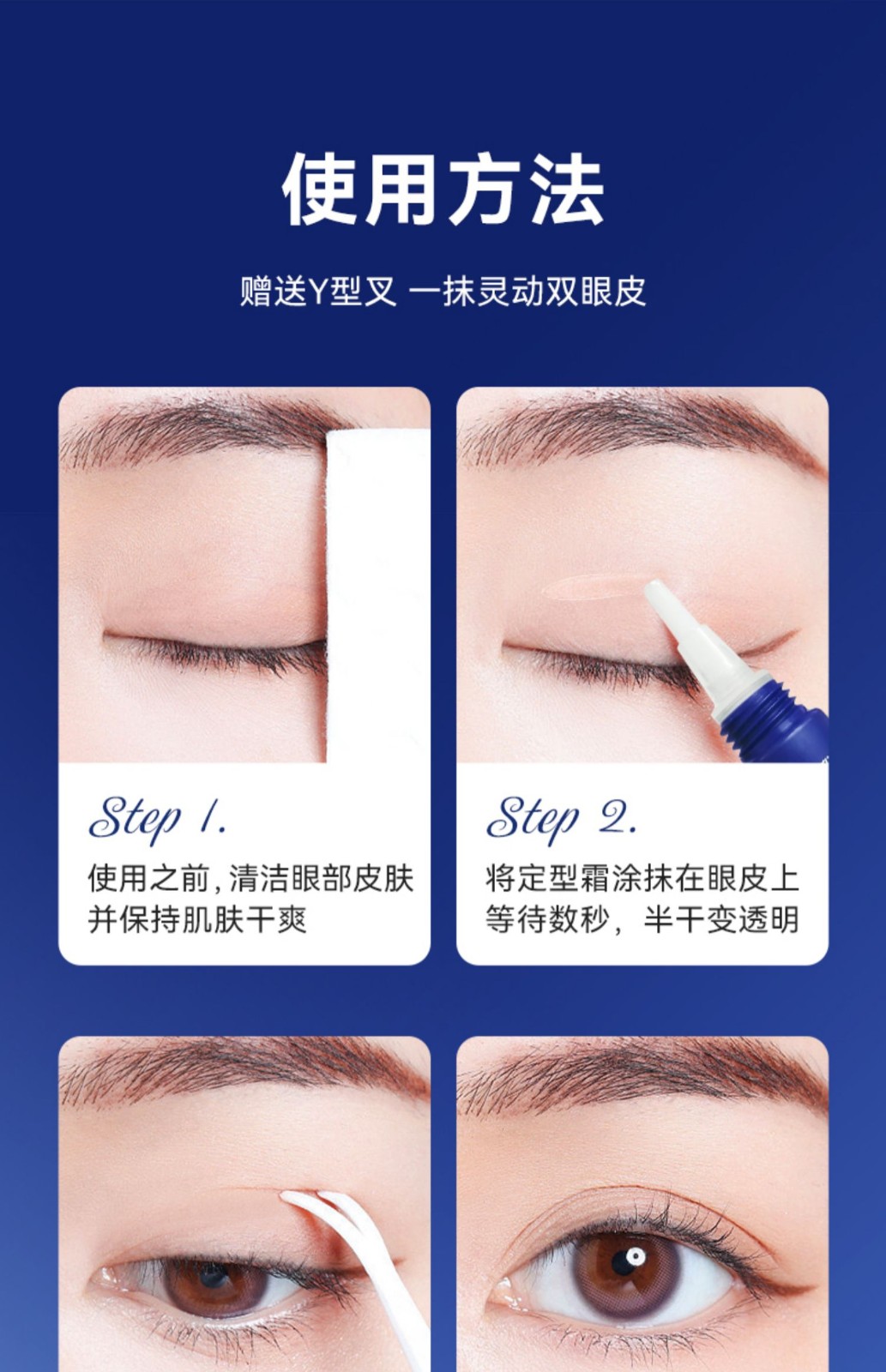 使用方法

赠送Y型叉 一抹灵动双眼皮

Step 1.

使用之前,清洁眼部皮肤并保持肌肤干爽

Step 2.

将定型霜涂抹在眼皮上等待数秒，半干变透明