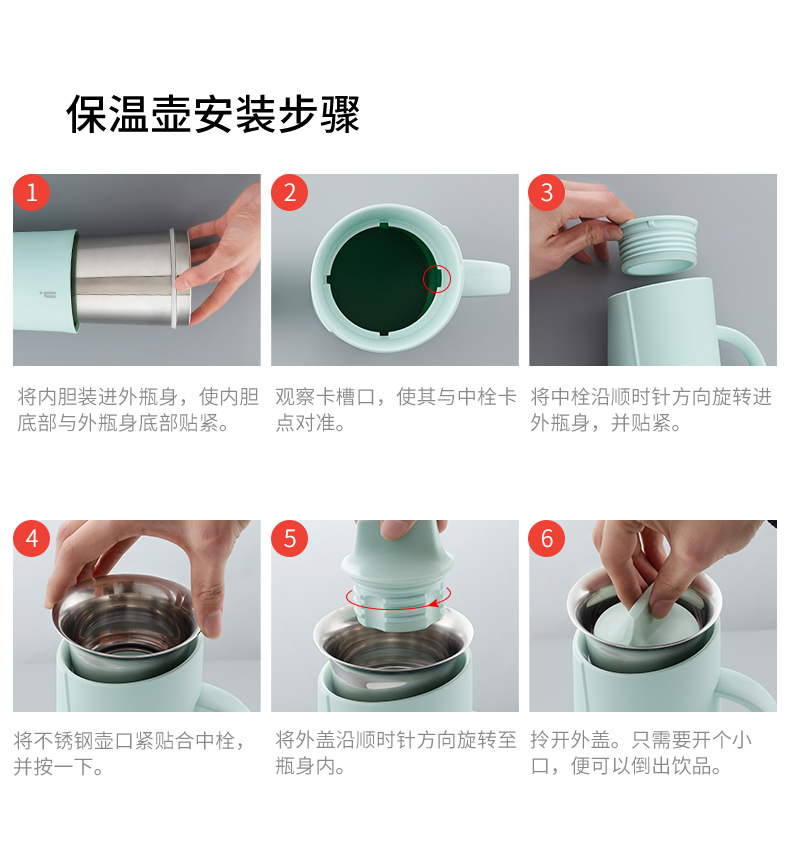 保温壶安装步骤

1

将内胆装进外瓶身，使内胆底部与外瓶身底部贴紧。

2

观察卡槽口，使其与中栓卡点对准。

3

将中栓沿顺时针方向旋转进外瓶身，并贴紧。

4

将不锈钢壶口紧贴合中栓，并按一下。

5

将外盖沿顺时针方向旋转至瓶身内。

6

拎开外盖。只需要开个小口，便可以倒出饮品。