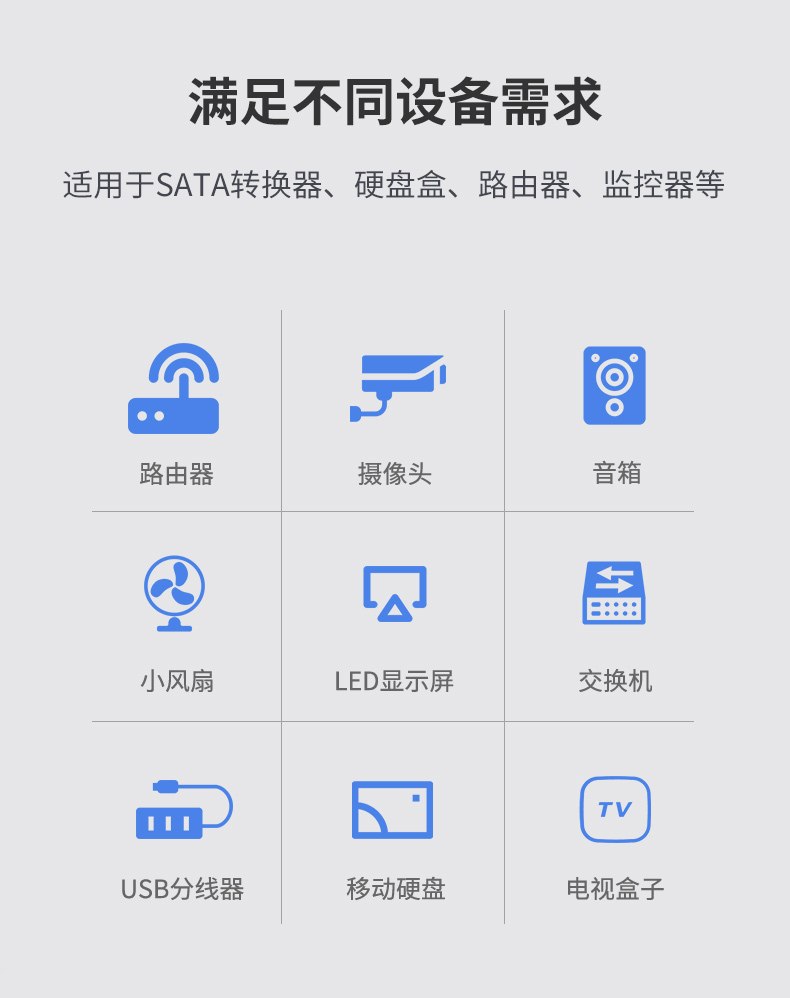 满足不同设备需求

适用于SATA转换器、硬盘盒、路由器、监控器等

路由器

摄像头

音箱

小风扇

LED显示屏

交换机

USB分线器

移动硬盘

TV

电视盒子