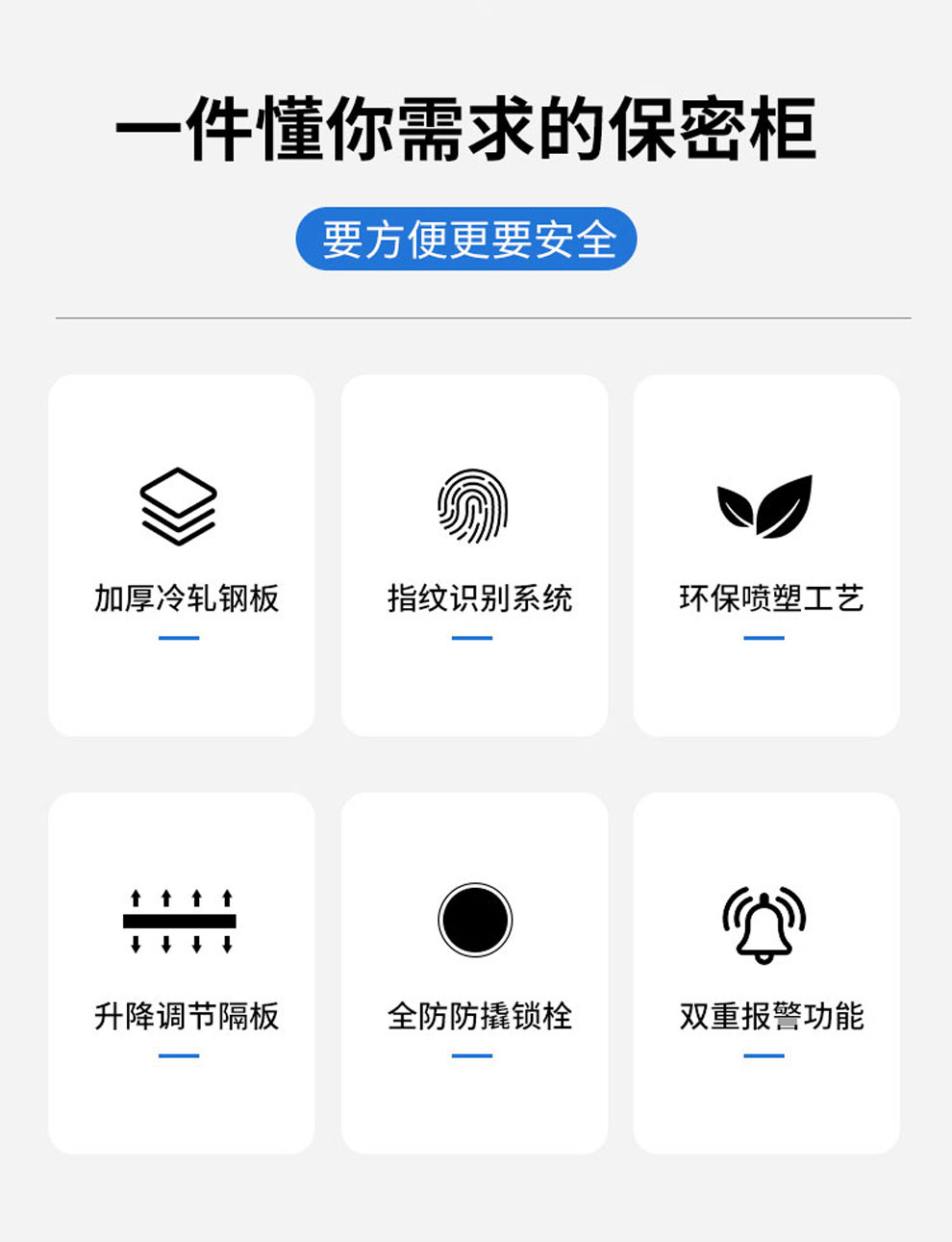 一件懂你需求的保密柜

要方便更要安全

加厚冷轧钢板

指纹识别系统

环保喷塑工艺

升降调节隔板

全防防撬锁栓

双重报警功能