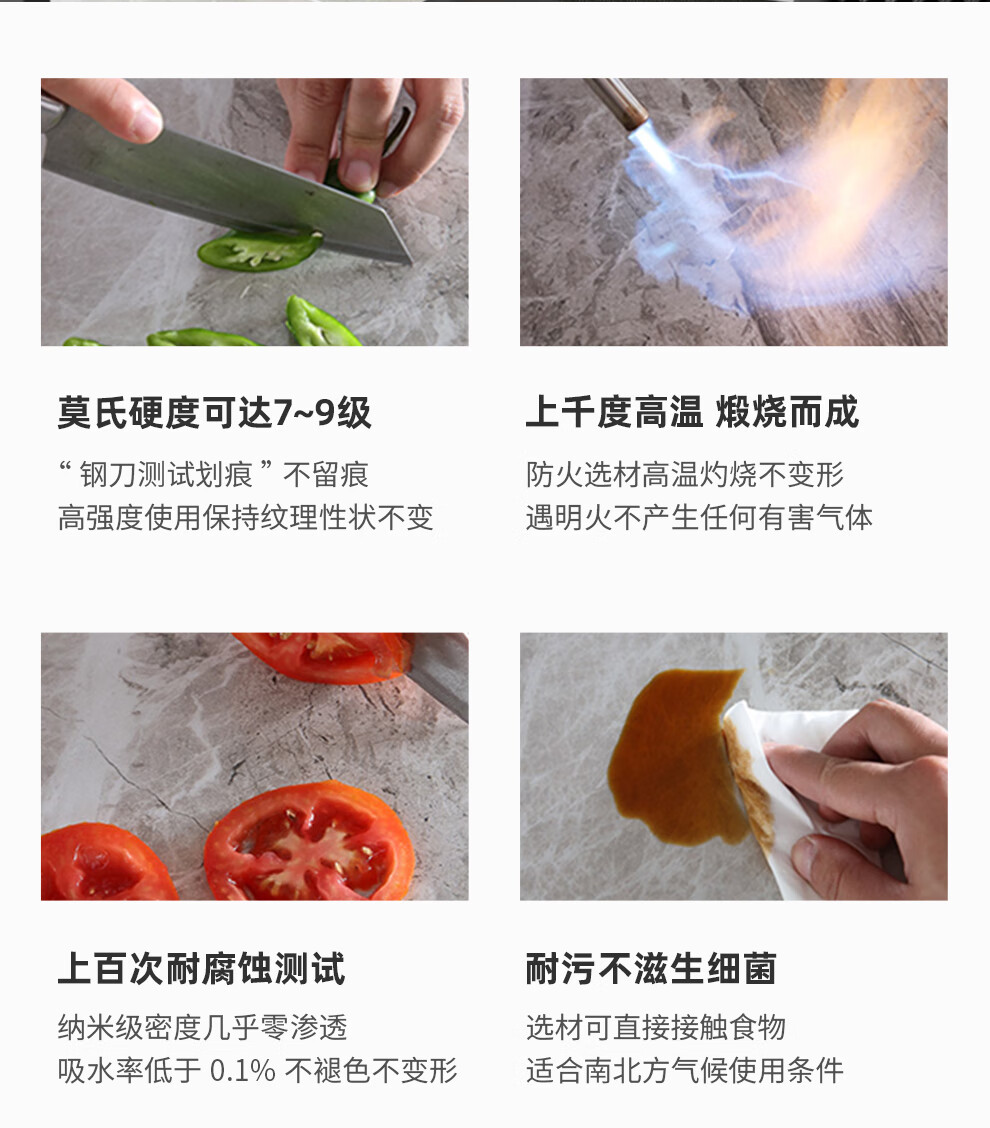 莫氏硬度可达7~9级

“ 钢刀测试划痕 ” 不留痕
高强度使用保持纹理性状不变

上千度高温 煅烧而成

防火选材高温灼烧不变形
遇明火不产生任何有害气体

上百次耐腐蚀测试

纳米级密度几乎零渗透
吸水率低于 0.1% 不褪色不变形

耐污不滋生细菌

选材可直接接触食物
适合南北方气候使用条件