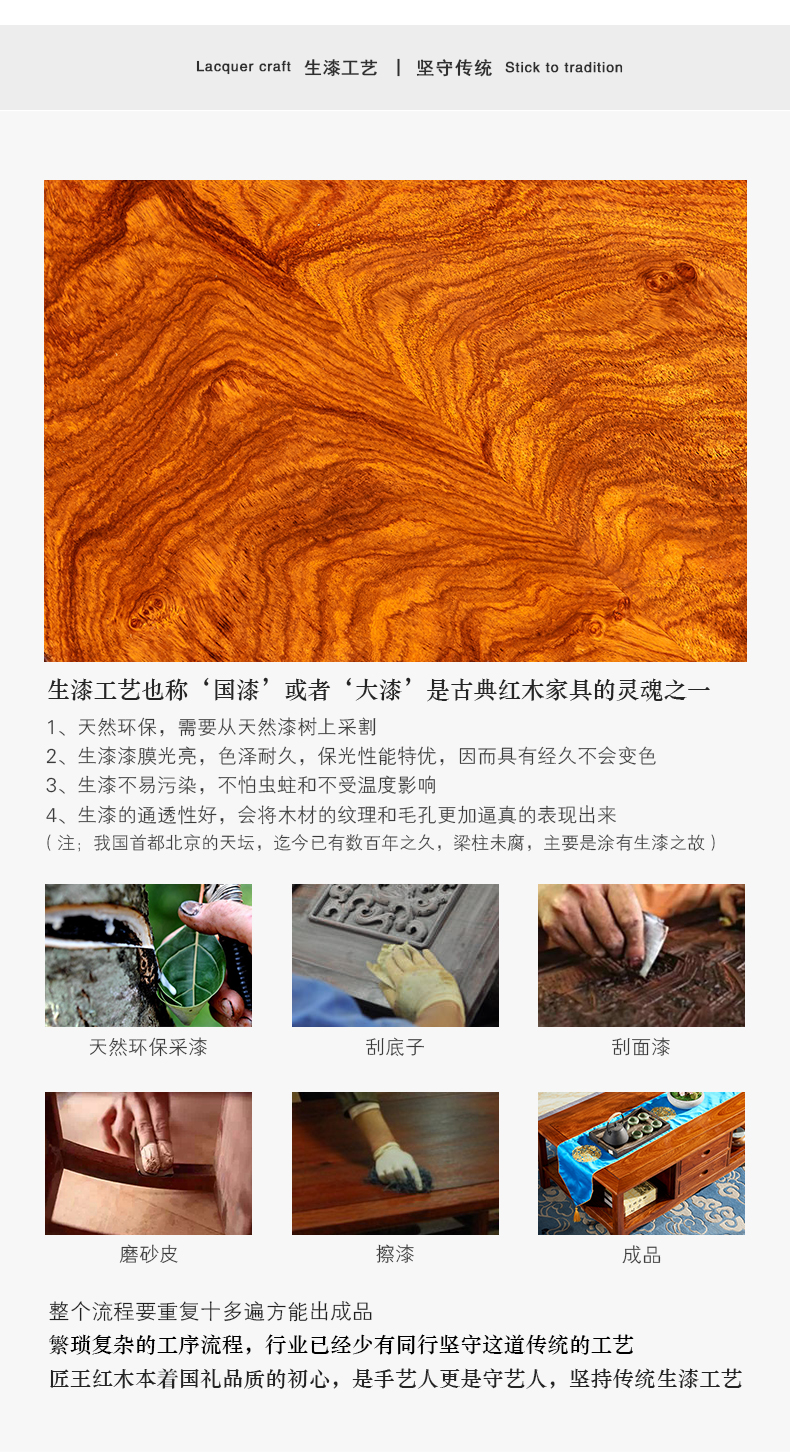 Lacquer craft 生漆工艺 | 坚守传统 Stick to tradition

生漆工艺也称‘国漆’或者‘大漆’是古典红木家具的灵魂之一

1、天然环保，需要从天然漆树上采割
2、生漆漆膜光亮，色泽耐久，保光性能特优，因而具有经久不会变色
3、生漆不易污染，不怕虫蛀和不受温度影响
4、生漆的通透性好，会将木材的纹理和毛孔更加逼真的表现出来
（注；我国首都北京的天坛，迄今已有数百年之久，梁柱未腐，主要是涂有生漆之故）

天然环保采漆

刮底子

刮面漆

磨砂皮

擦漆

成品

整个流程要重复十多遍方能出成品
繁琐复杂的工序流程，行业已经少有同行坚守这道传统的工艺
匠王红木本着国礼品质的初心，是手艺人更是守艺人，坚持传统生漆工艺