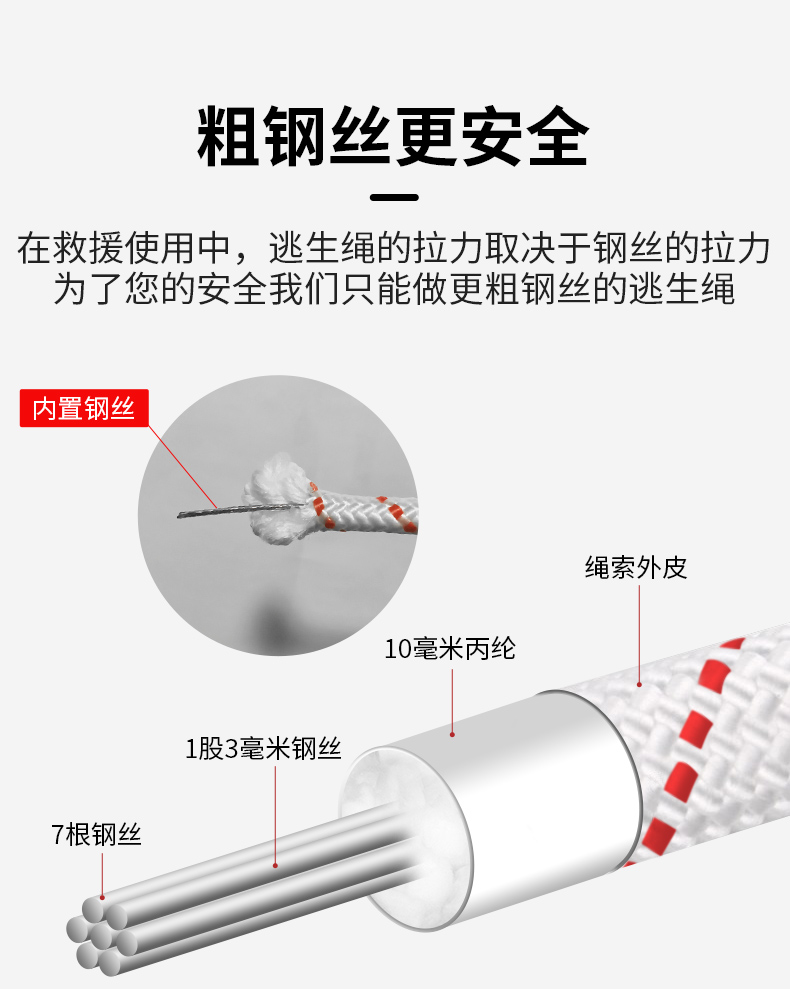 粗钢丝更安全

在救援使用中，逃生绳的拉力取决于钢丝的拉力
为了您的安全我们只能做更粗钢丝的逃生绳

内置钢丝

绳索外皮

10毫米丙纶

1股3毫米钢丝

7根钢丝