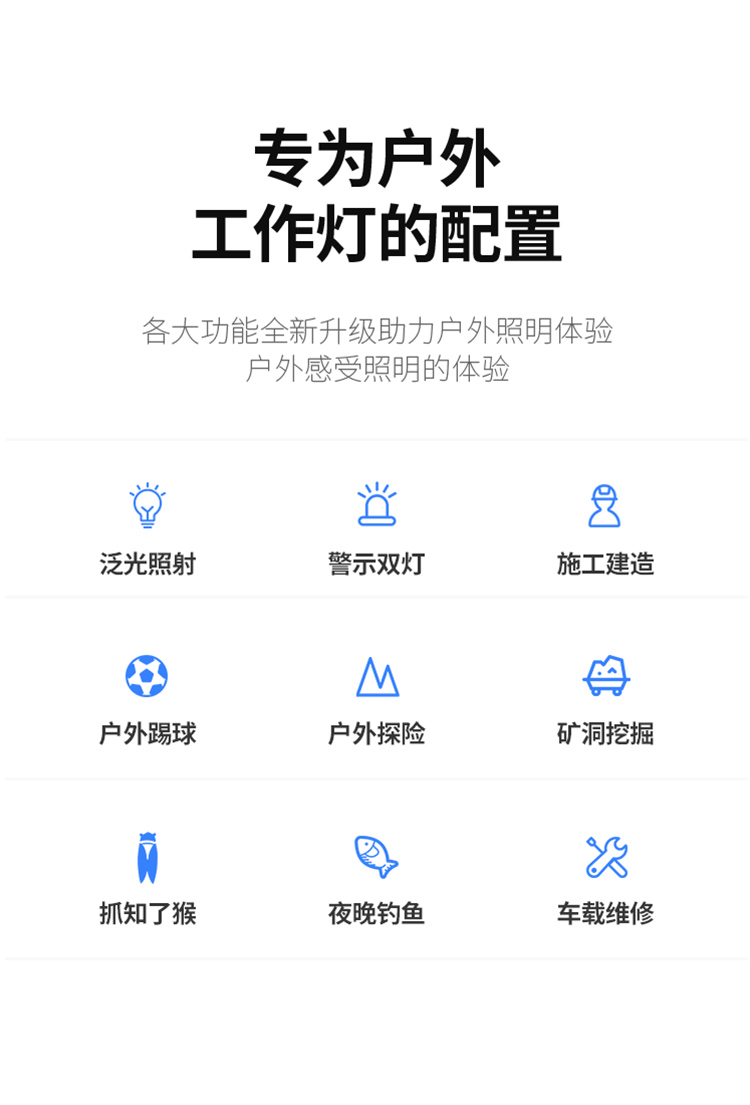 专为户外
工作灯的配置

各大功能全新升级助力户外照明体验
户外感受照明的体验

泛光照射

警示双灯

施工建造

户外踢球

户外探险

矿洞挖掘

抓知了猴

夜晚钓鱼

车载维修