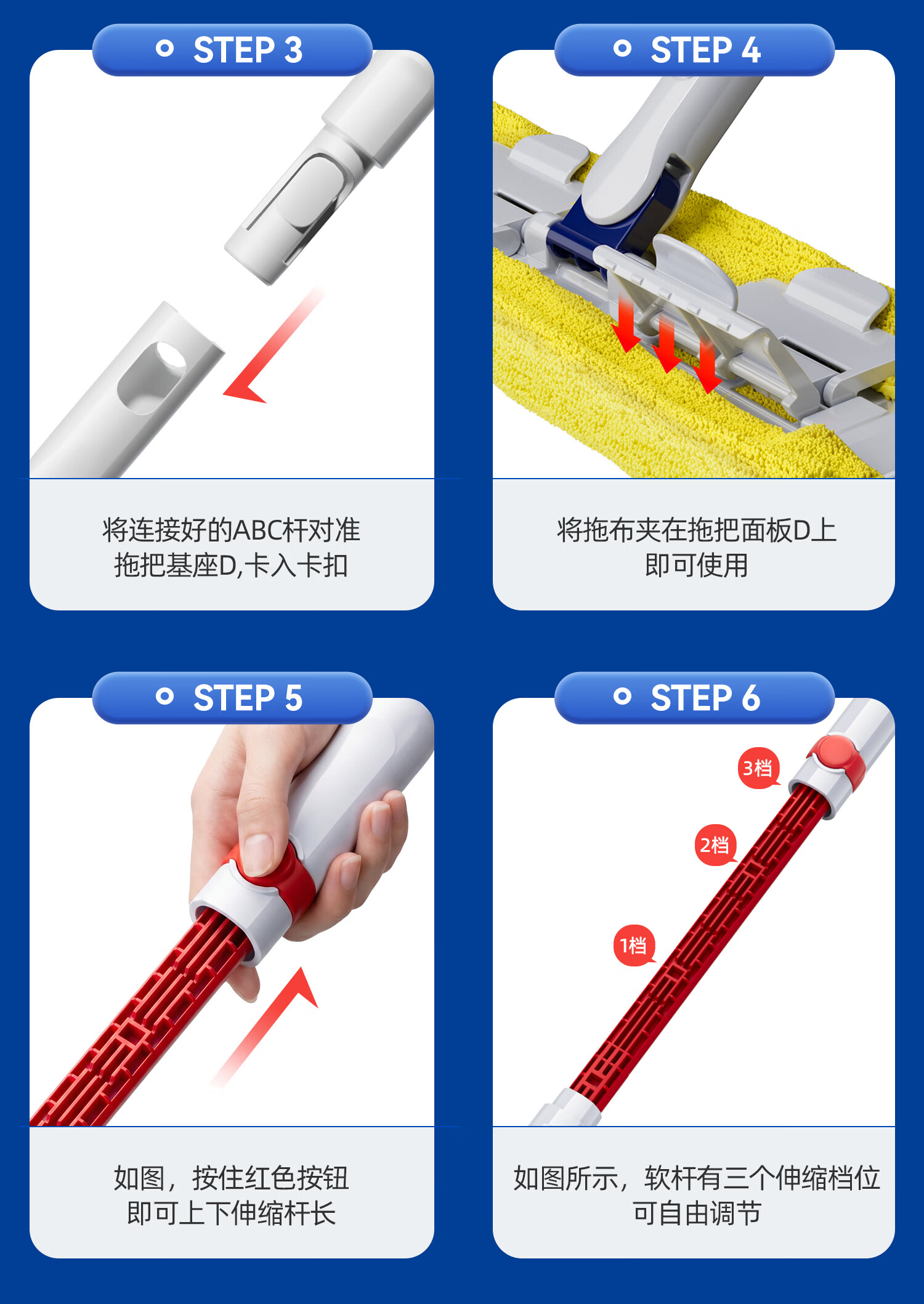 STEP 3

将连接好的ABC杆对准
拖把基座D,卡入卡扣

STEP 4

将拖布夹在拖把面板D上
即可使用

STEP 5

如图，按住红色按钮
即可上下伸缩杆长

STEP 6

3档

2档

1档

如图所示，软杆有三个伸缩档位
可自由调节