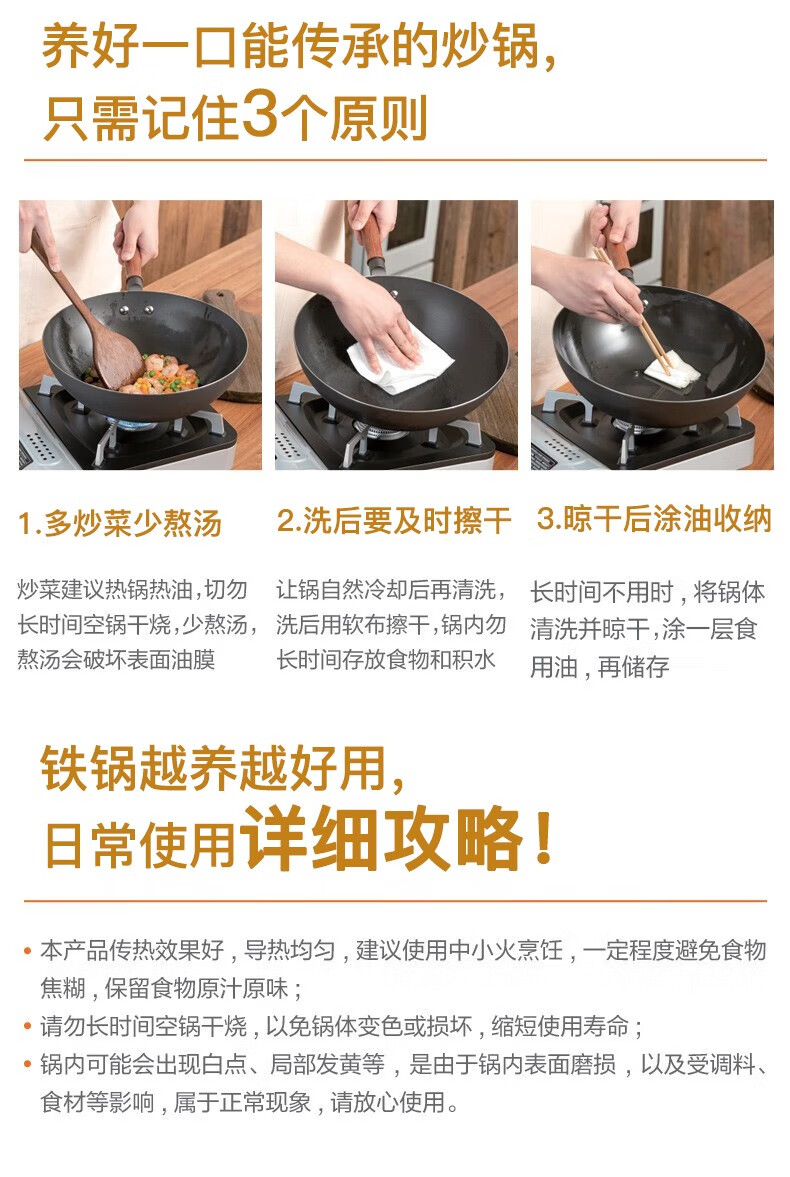 养好一口能传承的炒锅，
只需记住3个原则

1.多炒菜少熬汤

炒菜建议热锅热油，切勿长时间空锅干烧，少熬汤，熬汤会破坏表面油膜

2.洗后要及时擦干

让锅自然冷却后再清洗，洗后用软布擦干，锅内勿长时间存放食物和积水

3.晾干后涂油收纳

长时间不用时，将锅体清洗并晾干，涂一层食用油，再储存

铁锅越养越好用，
日常使用详细攻略！

• 本产品传热效果好，导热均匀，建议使用中小火烹饪，一定程度避免食物焦糊，保留食物原汁原味；
• 请勿长时间空锅干烧，以免锅体变色或损坏，缩短使用寿命；
• 锅内可能会出现白点、局部发黄等，是由于锅内表面磨损，以及受调料、食材等影响，属于正常现象，请放心使用。