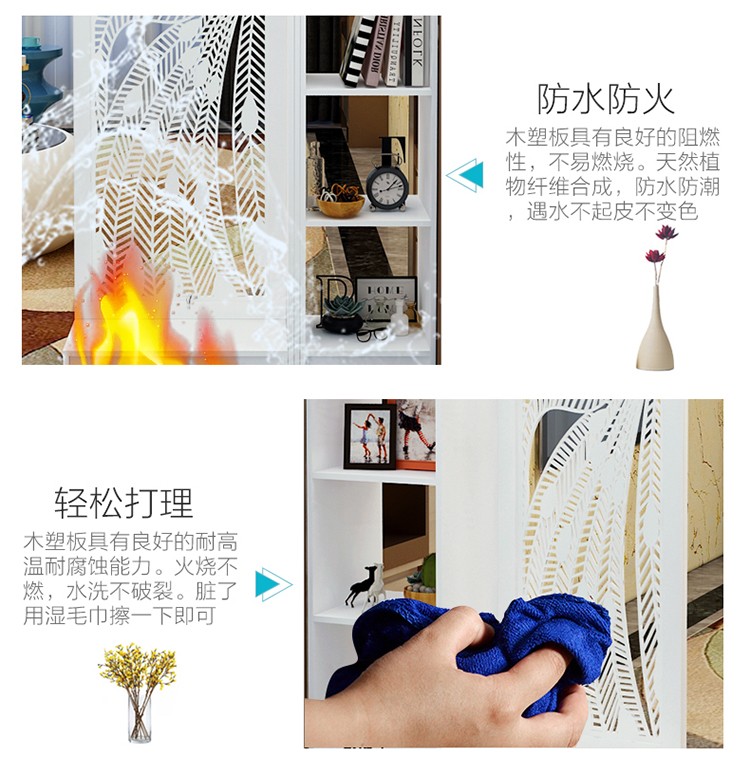 防水防火

木塑板具有良好的阻燃性，不易燃烧。天然植物纤维合成，防水防潮，遇水不起皮不变色

轻松打理

木塑板具有良好的耐高温耐腐蚀能力。火烧不燃，水洗不破裂。脏了用湿毛巾擦一下即可