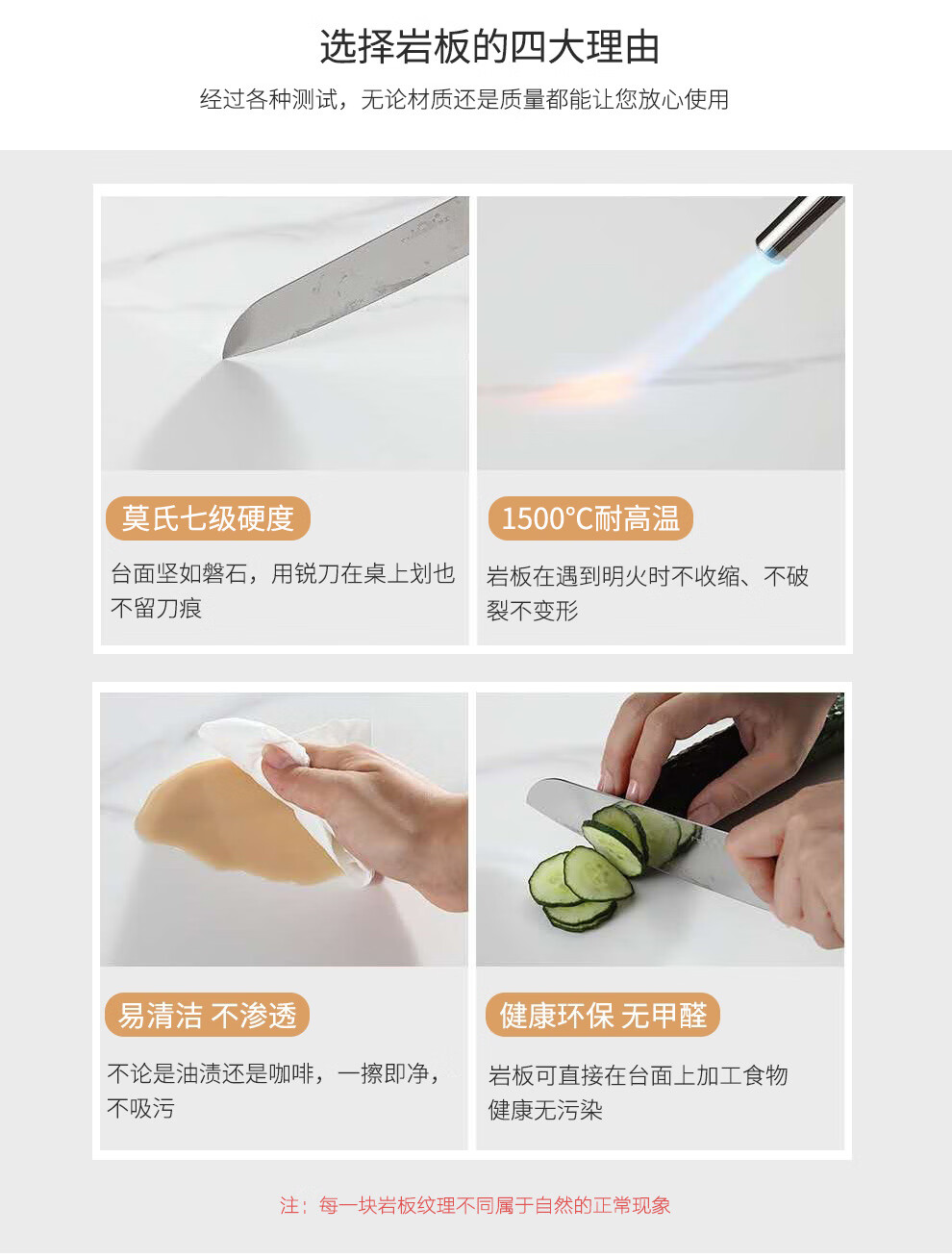 选择岩板的四大理由

经过各种测试，无论材质还是质量都能让您放心使用

莫氏七级硬度

台面坚如磐石，用锐刀在桌上划也不留刀痕

1500°C耐高温

岩板在遇到明火时不收缩、不破裂不变形

易清洁 不渗透

不论是油渍还是咖啡，一擦即净，不吸污

健康环保 无甲醛

岩板可直接在台面上加工食物健康无污染

注：每一块岩板纹理不同属于自然的正常现象