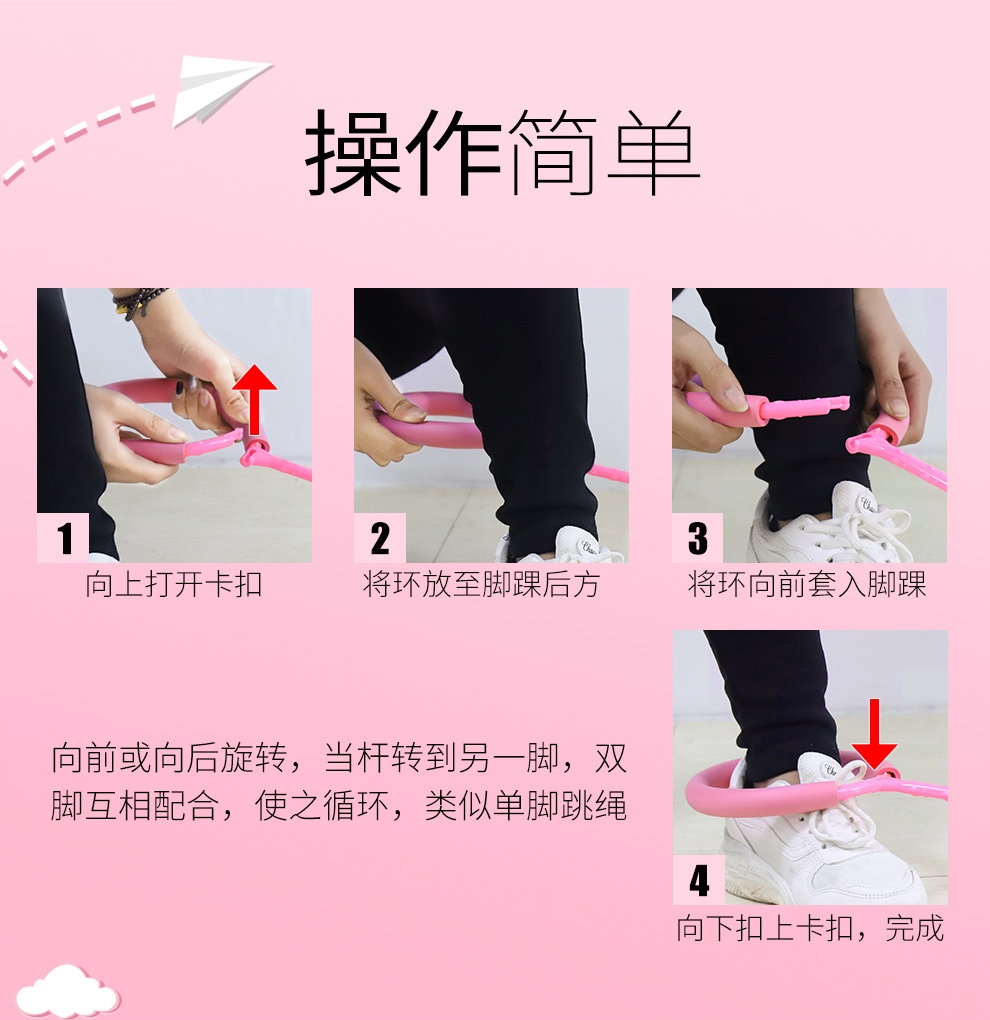 操作简单

1
向上打开卡扣

2
将环放至脚踝后方

3
将环向前套入脚踝

向前或向后旋转，当杆转到另一脚，双脚互相配合，使之循环，类似单脚跳绳

4
向下扣上卡扣，完成