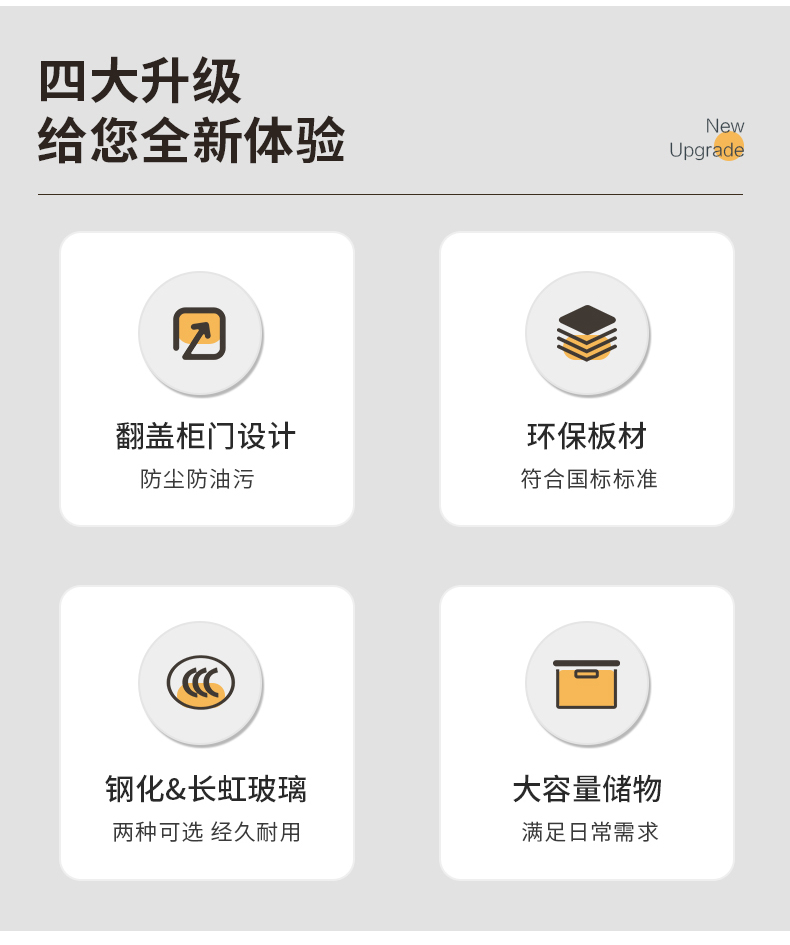 四大升级
给您全新体验

New
Upgrade

翻盖柜门设计
防尘防油污

环保板材
符合国标标准

钢化&长虹玻璃
两种可选 经久耐用

大容量储物
满足日常需求