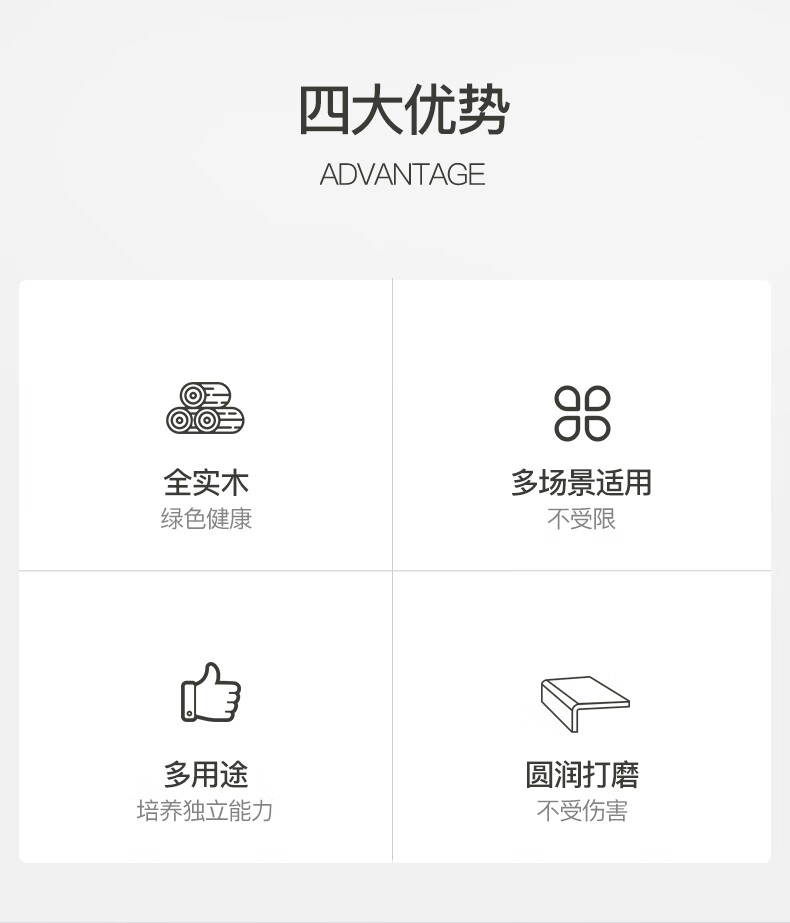 四大优势
ADVANTAGE

全实木
绿色健康

多场景适用
不受限

多用途
培养独立能力

圆润打磨
不受伤害