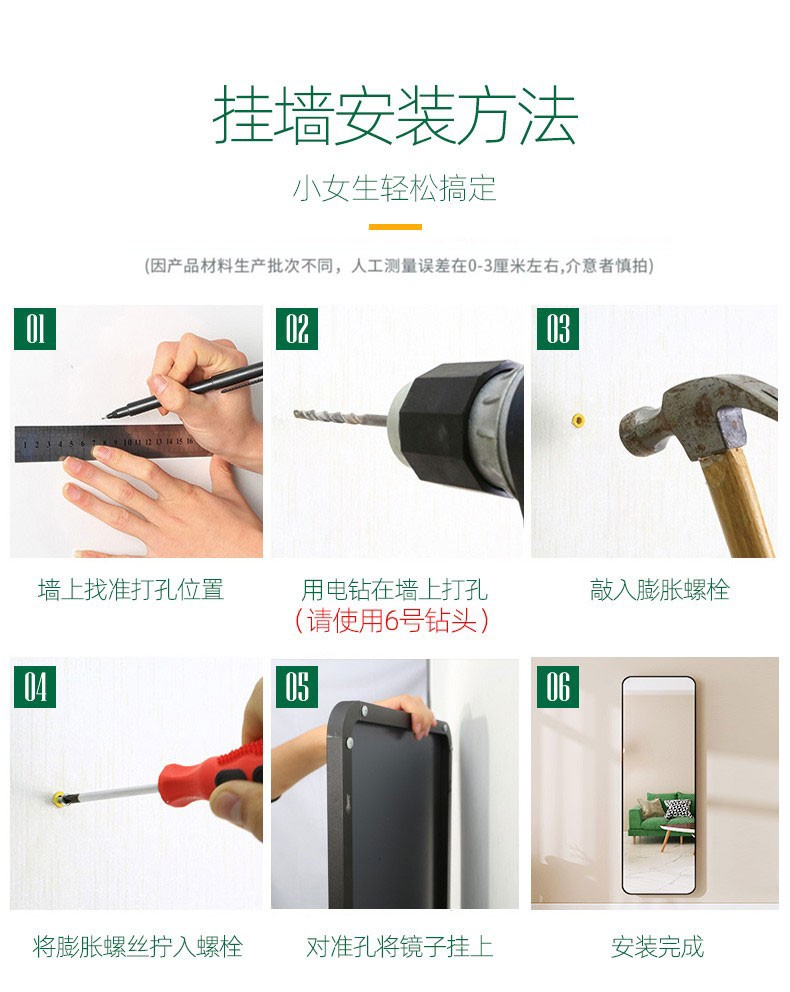 挂墙安装方法

小女生轻松搞定

(因产品材料生产批次不同，人工测量误差在0-3厘米左右,介意者慎拍)

01

1 2 3 4 5 6 7 8 9 10 11 12 13 14 15 16

墙上找准打孔位置

02

用电钻在墙上打孔
（请使用6号钻头）

03

敲入膨胀螺栓

04

将膨胀螺丝拧入螺栓

05

对准孔将镜子挂上

06

安装完成