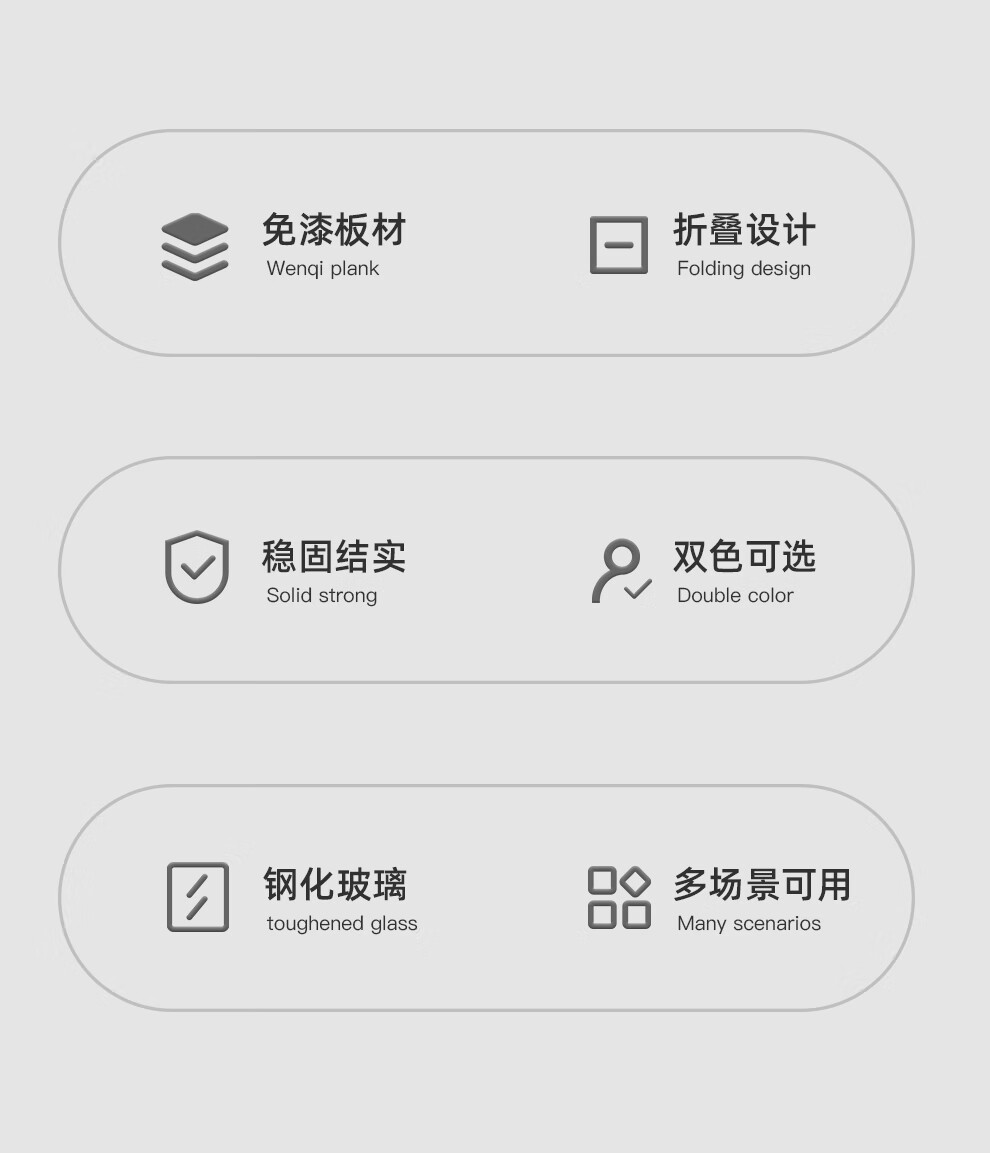 免漆板材
Wenqi plank

折叠设计
Folding design

稳固结实
Solid strong

双色可选
Double color

钢化玻璃
toughened glass

多场景可用
Many scenarios