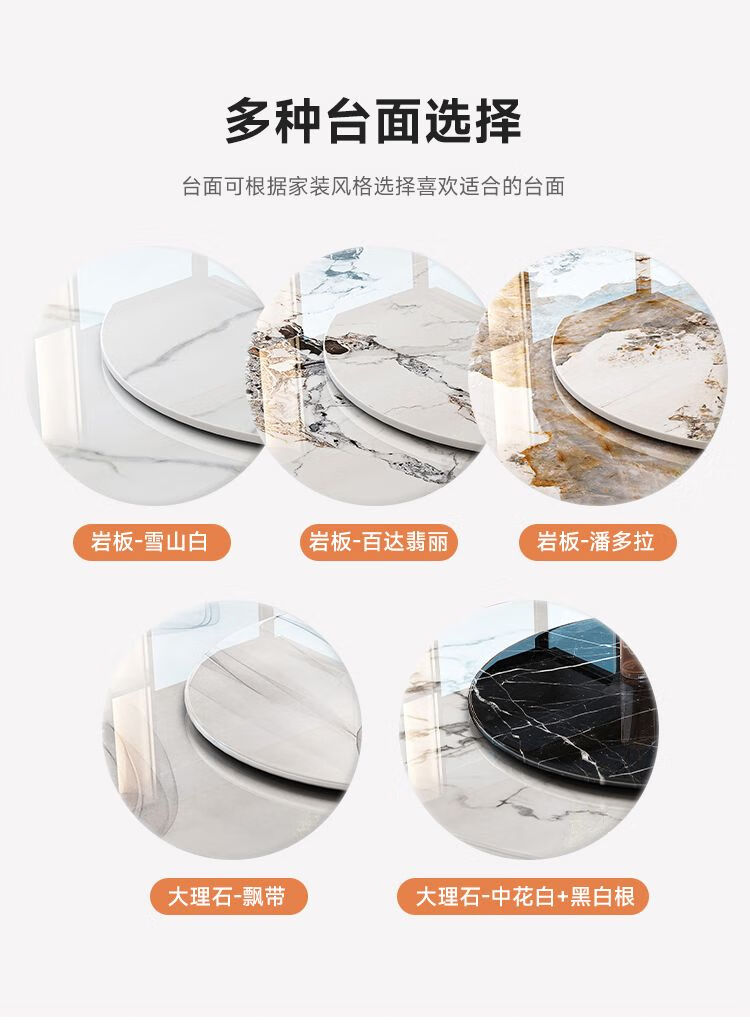 多种台面选择

台面可根据家装风格选择喜欢适合的台面

岩板-雪山白

岩板-百达翡丽

岩板-潘多拉

大理石-飘带

大理石-中花白+黑白根