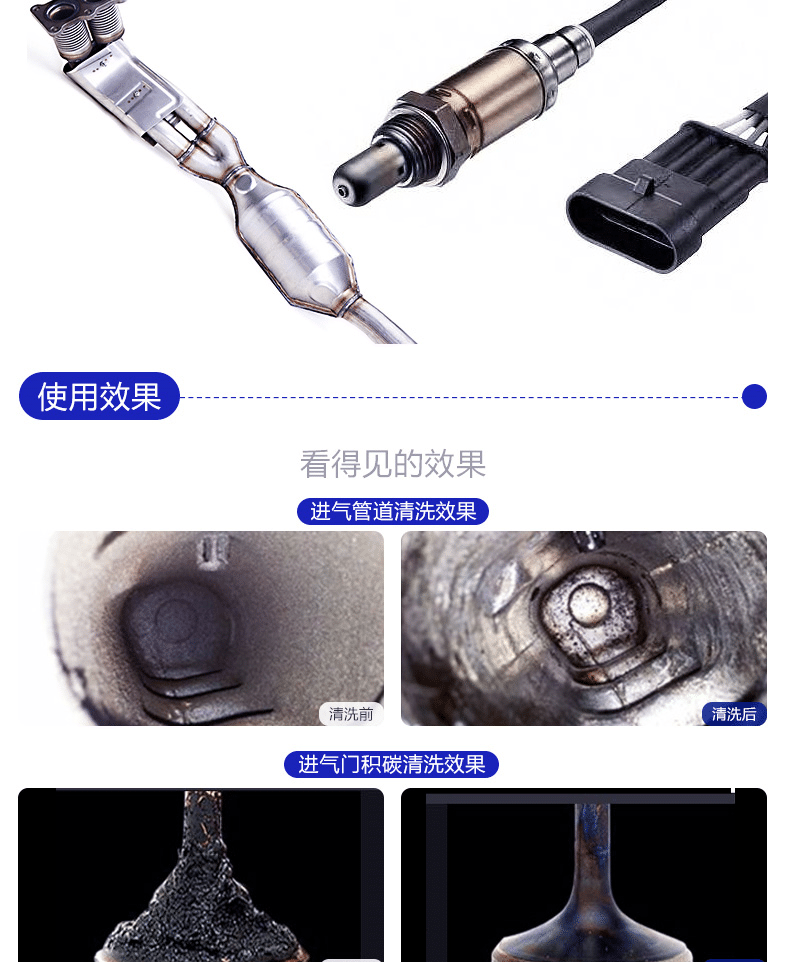 使用效果

看得见的效果

进气管道清洗效果

清洗前

清洗后

进气门积碳清洗效果