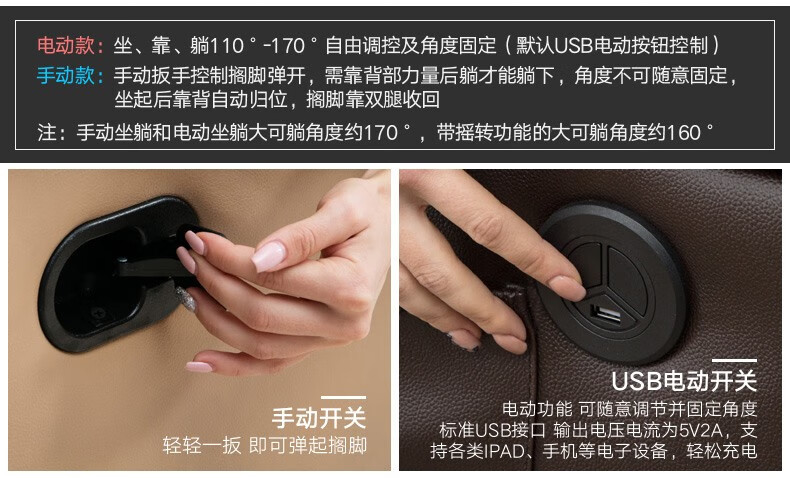 电动款：坐、靠、躺110°-170°自由调控及角度固定（默认USB电动按钮控制）
手动款：手动扳手控制搁脚弹开，需靠背部力量后躺才能躺下，角度不可随意固定，坐起后靠背自动归位，搁脚靠双腿收回
注：手动坐躺和电动坐躺大可躺角度约170°，带摇转功能的大可躺角度约160°

手动开关
轻轻一扳 即可弹起搁脚

USB电动开关
电动功能 可随意调节并固定角度
标准USB接口 输出电压电流为5V2A，支持各类IPAD、手机等电子设备，轻松充电