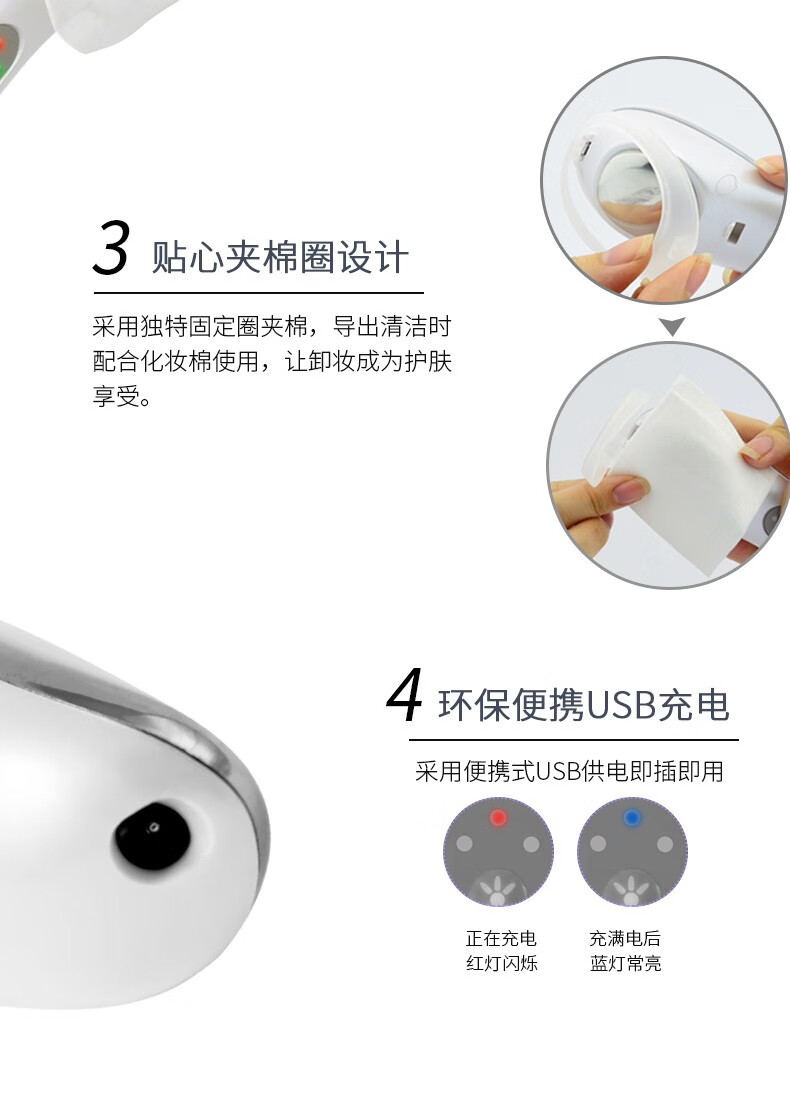 3 贴心夹棉圈设计

采用独特固定圈夹棉，导出清洁时配合化妆棉使用，让卸妆成为护肤享受。

4 环保便携USB充电

采用便携式USB供电即插即用

正在充电
红灯闪烁

充满电后
蓝灯常亮