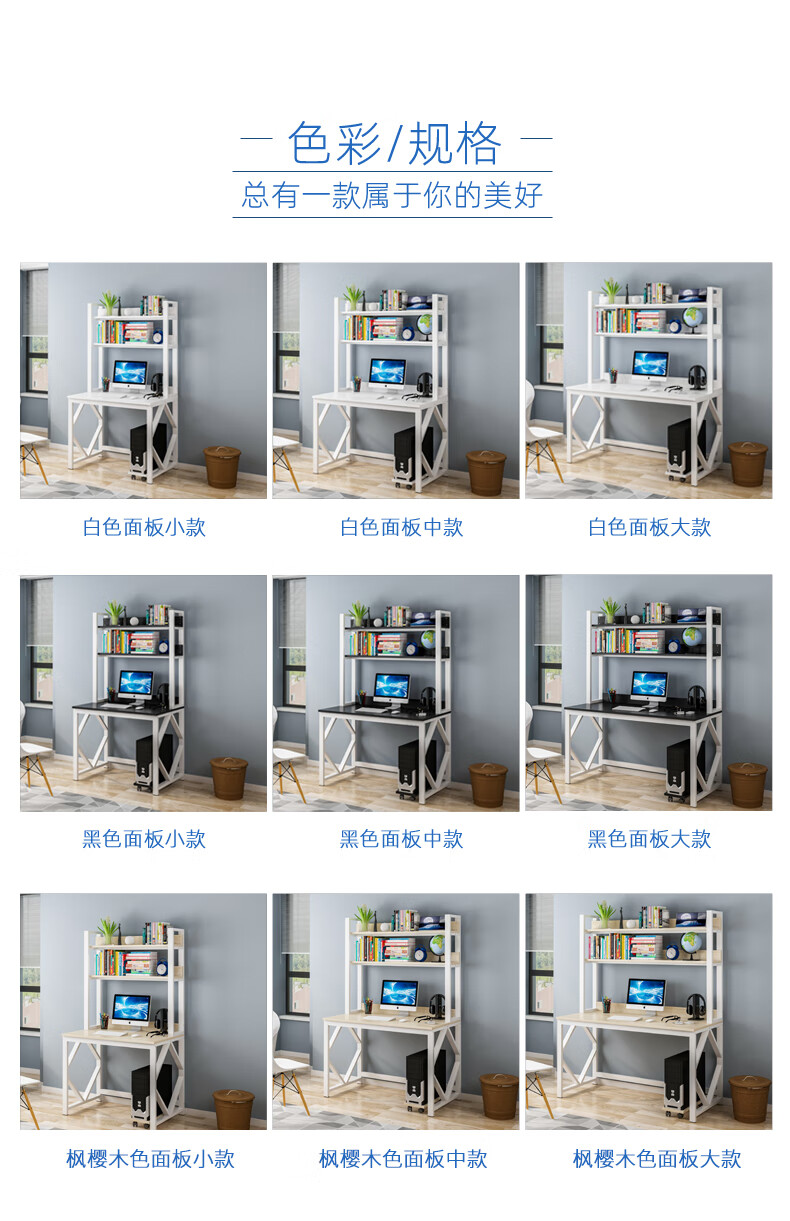 — 色彩/规格 —
总有一款属于你的美好

白色面板小款
白色面板中款
白色面板大款

黑色面板小款
黑色面板中款
黑色面板大款

枫樱木色面板小款
枫樱木色面板中款
枫樱木色面板大款