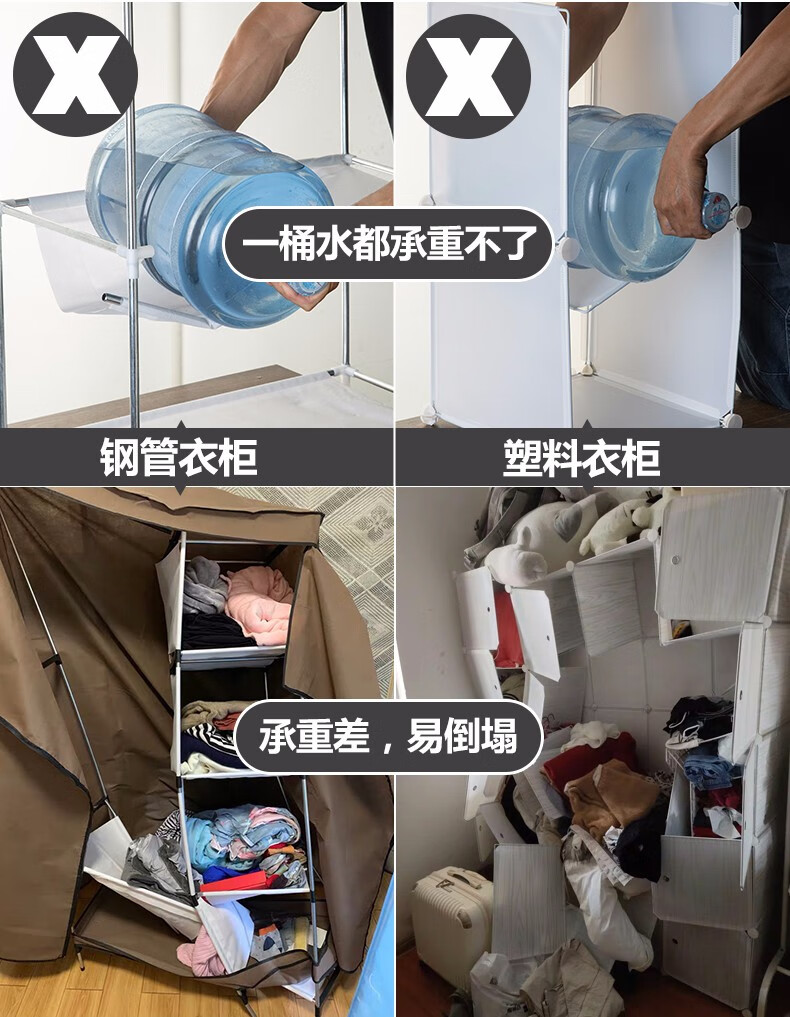 X

X

一桶水都承重不了

钢管衣柜

塑料衣柜

承重差，易倒塌