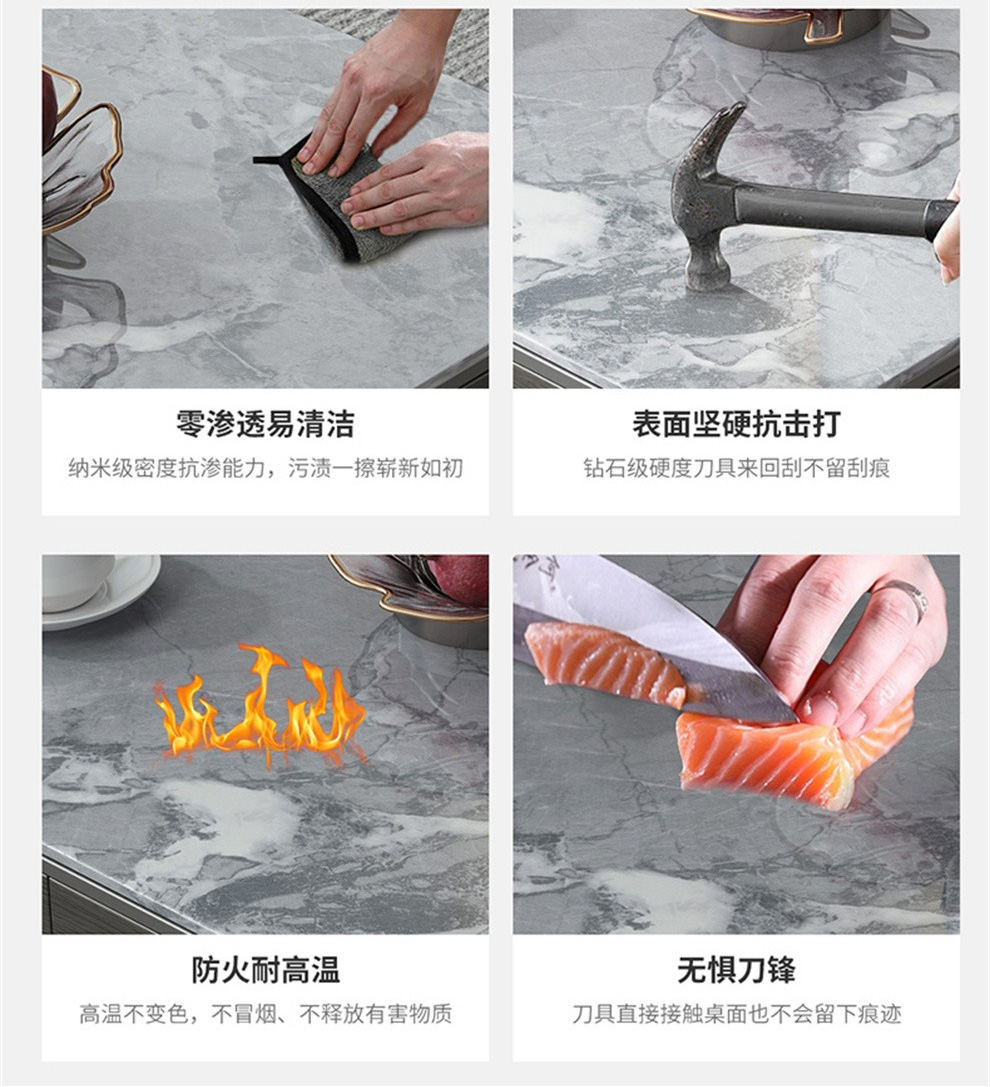 零渗透易清洁

纳米级密度抗渗能力，污渍一擦崭新如初

表面坚硬抗击打

钻石级硬度刀具来回刮不留刮痕

防火耐高温

高温不变色，不冒烟、不释放有害物质

无惧刀锋

刀具直接接触桌面也不会留下痕迹