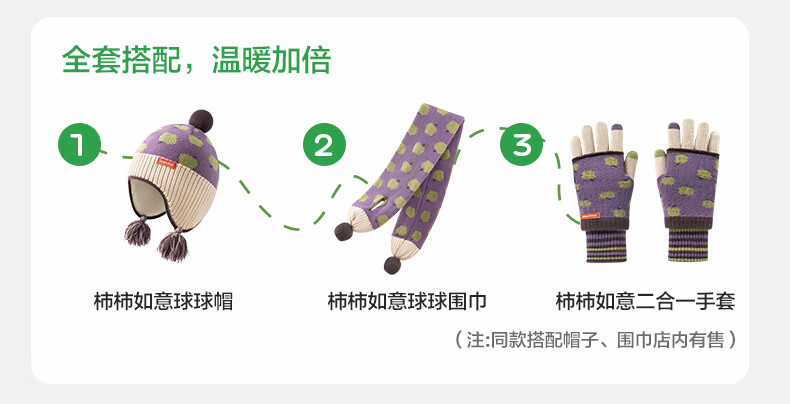 全套搭配，温暖加倍

1

2

3

柿柿如意球球帽

柿柿如意球球围巾

柿柿如意二合一手套

（注:同款搭配帽子、围巾店内有售）