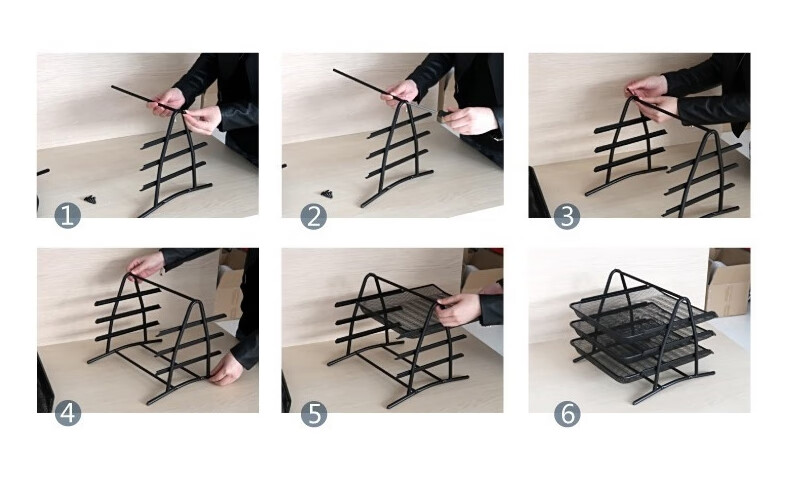 1

2

3

4

5

6