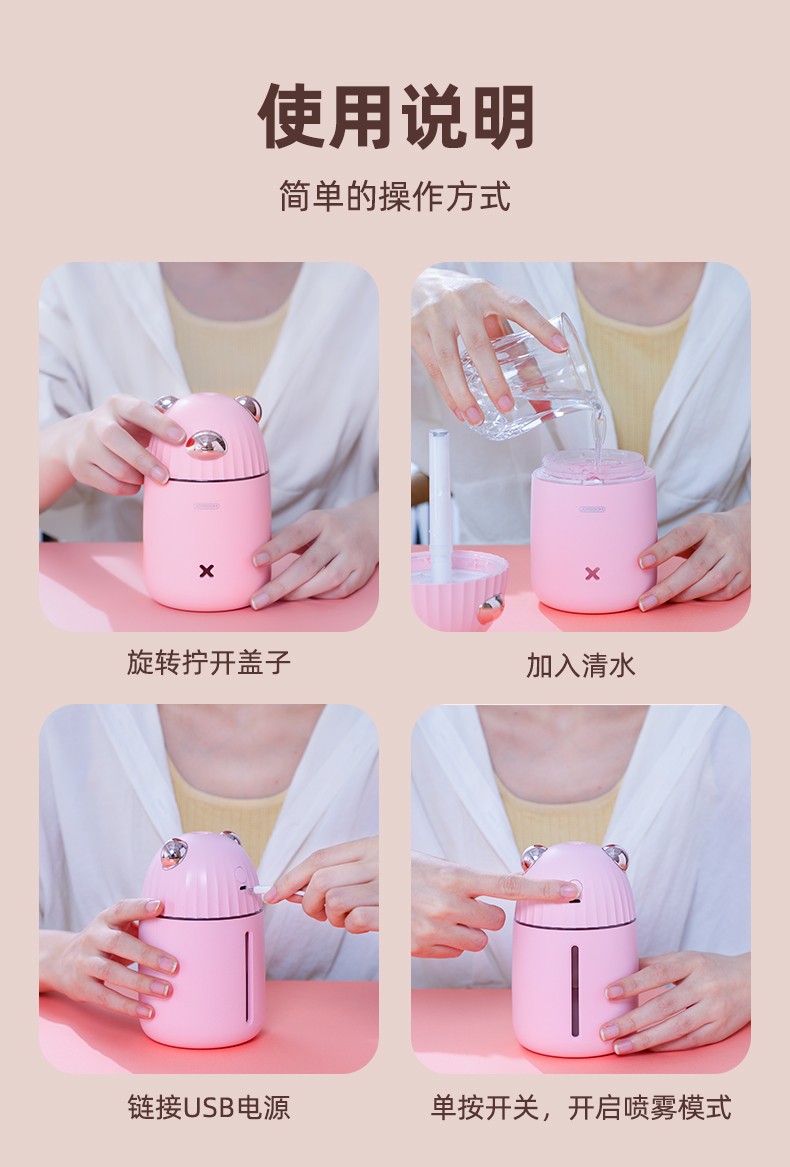 使用说明

简单的操作方式

旋转拧开盖子

加入清水

链接USB电源

单按开关，开启喷雾模式