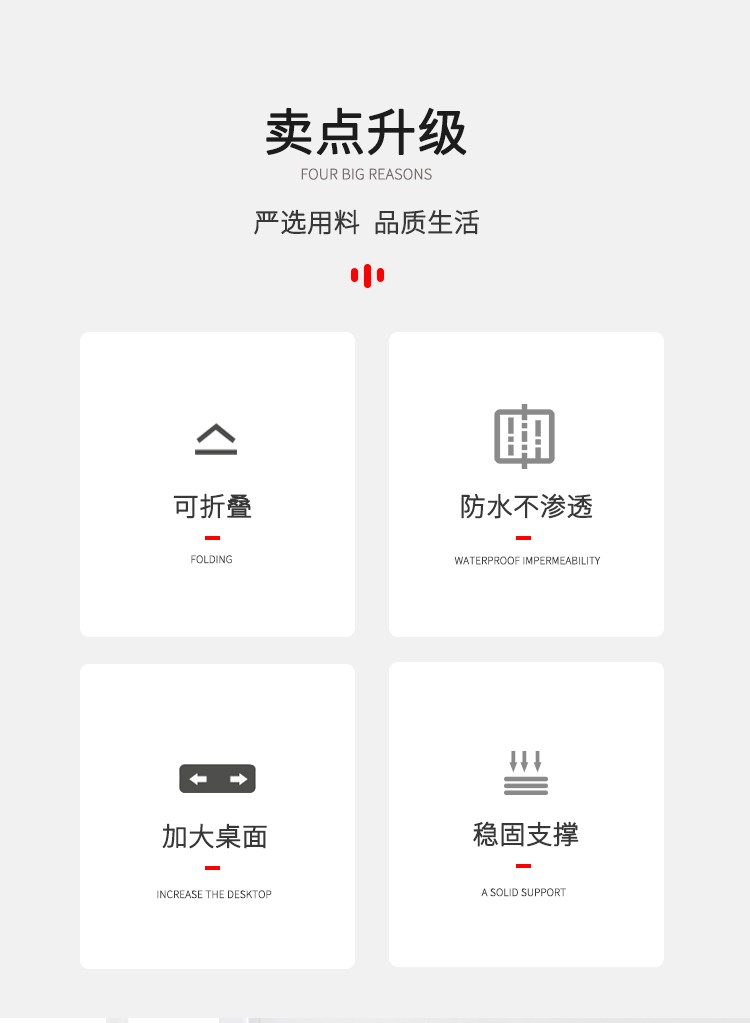 卖点升级
FOUR BIG REASONS

严选用料 品质生活

可折叠
FOLDING

防水不渗透
WATERPROOF IMPERMEABILITY

加大桌面
INCREASE THE DESKTOP

稳固支撑
A SOLID SUPPORT