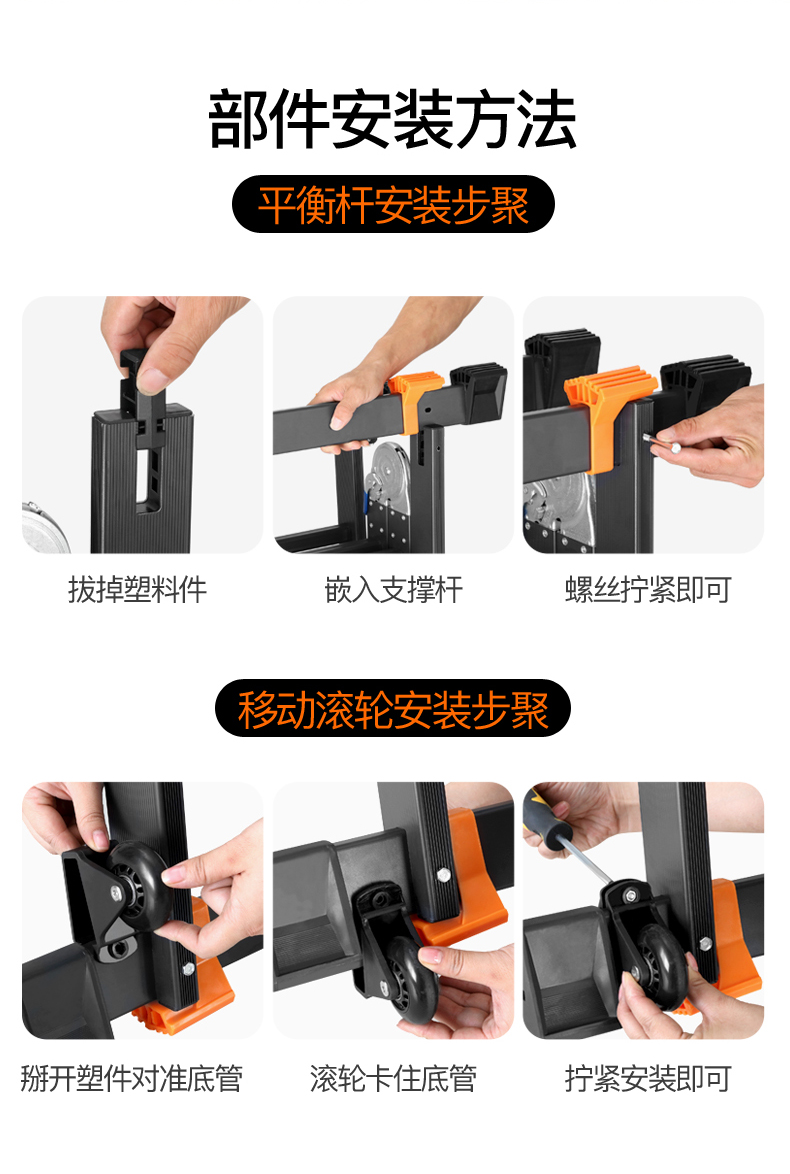 部件安装方法

平衡杆安装步聚

拔掉塑料件

嵌入支撑杆

螺丝拧紧即可

移动滚轮安装步聚

掰开塑件对准底管

滚轮卡住底管

拧紧安装即可