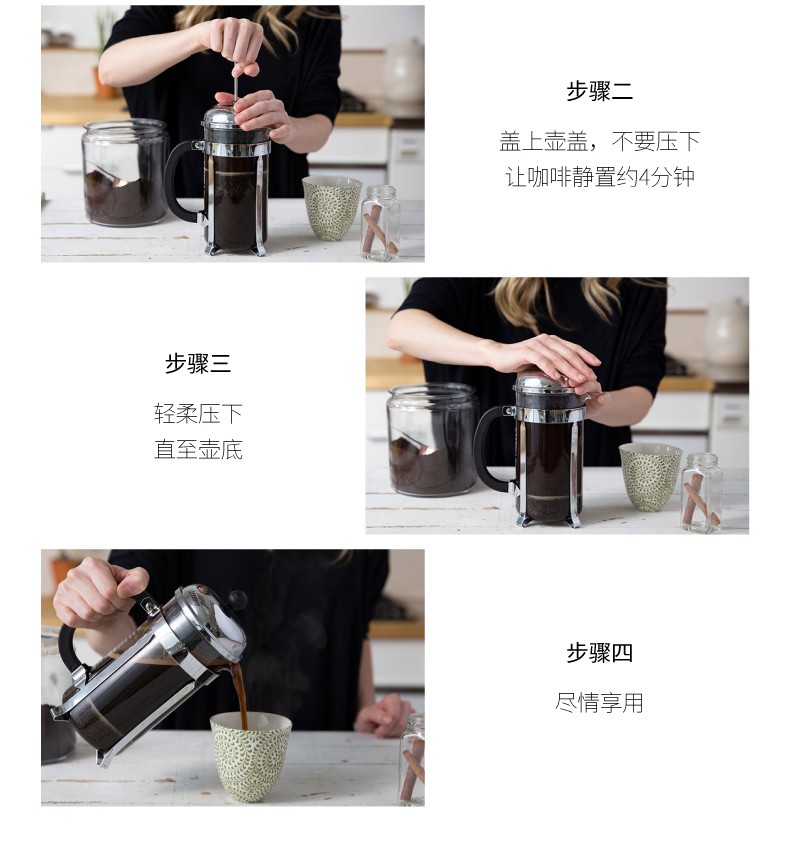 步骤二

盖上壶盖，不要压下
让咖啡静置约4分钟

步骤三

轻柔压下
直至壶底

步骤四

尽情享用