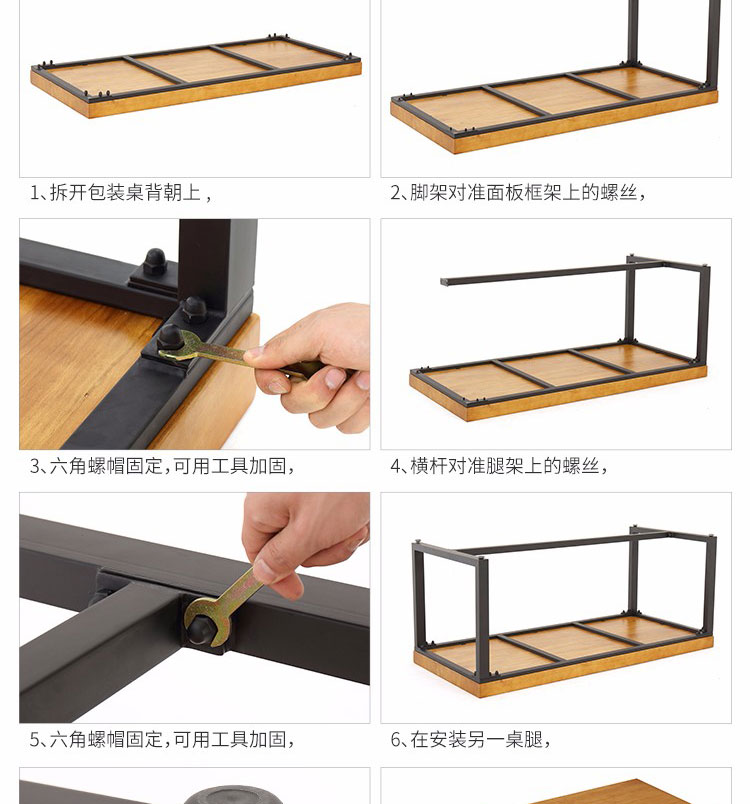 1、拆开包装桌背朝上，

2、脚架对准面板框架上的螺丝，

3、六角螺帽固定，可用工具加固，

4、横杆对准腿架上的螺丝，

5、六角螺帽固定，可用工具加固，

6、在安装另一桌腿，