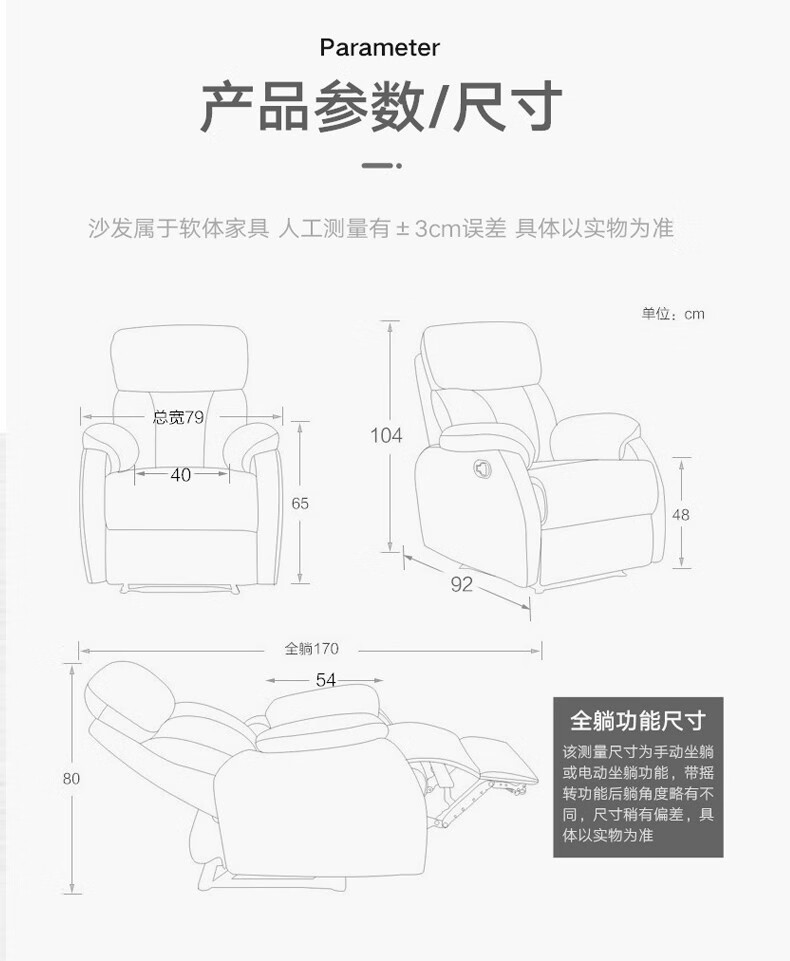 Parameter

产品参数/尺寸

沙发属于软体家具 人工测量有±3cm误差 具体以实物为准

单位：cm

总宽79

40

65

104

48

92

全躺170

54

80

全躺功能尺寸

该测量尺寸为手动坐躺或电动坐躺功能，带摇转功能后躺角度略有不同，尺寸稍有偏差，具体以实物为准