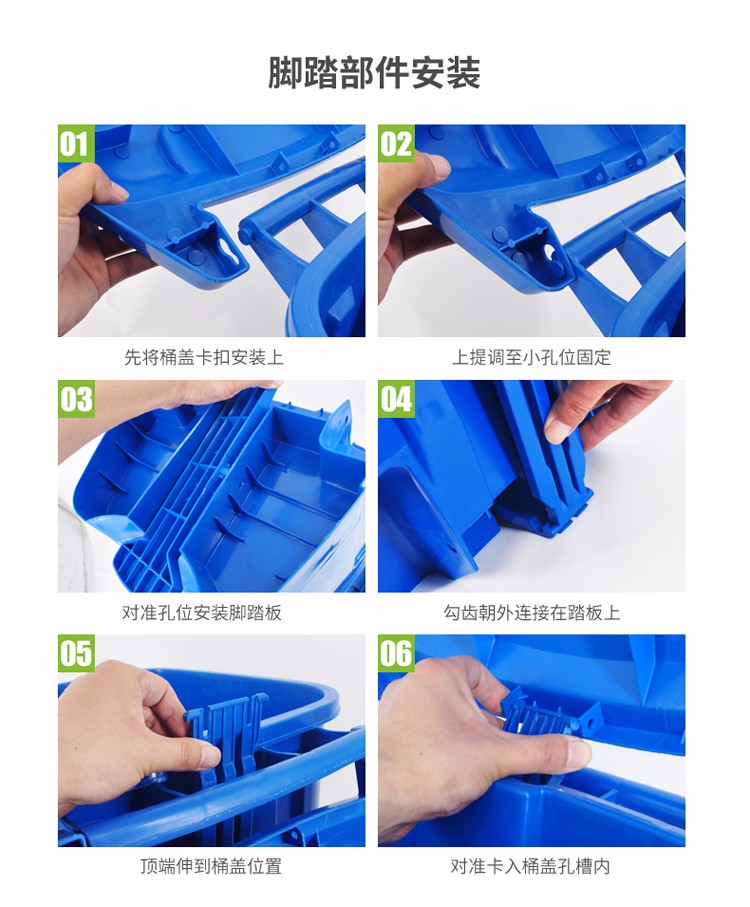 脚踏部件安装

01

先将桶盖卡扣安装上

02

上提调至小孔位固定

03

对准孔位安装脚踏板

04

勾齿朝外连接在踏板上

05

顶端伸到桶盖位置

06

对准卡入桶盖孔槽内