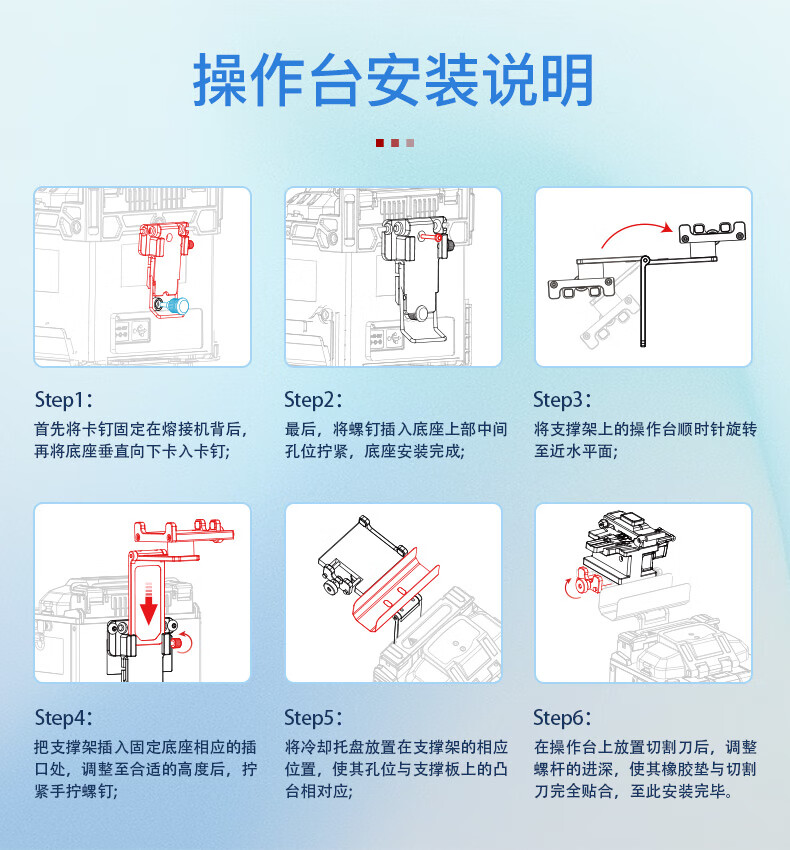 操作台安装说明

Step1：

首先将卡钉固定在熔接机背后，再将底座垂直向下卡入卡钉；

Step2：

最后，将螺钉插入底座上部中间孔位拧紧，底座安装完成；

Step3：

将支撑架上的操作台顺时针旋转至近水平面；

Step4：

把支撑架插入固定底座相应的插口处，调整至合适的高度后，拧紧手拧螺钉；

Step5：

将冷却托盘放置在支撑架的相应位置，使其孔位与支撑板上的凸台相对应；

Step6：

在操作台上放置切割刀后，调整螺杆的进深，使其橡胶垫与切割刀完全贴合，至此安装完毕。