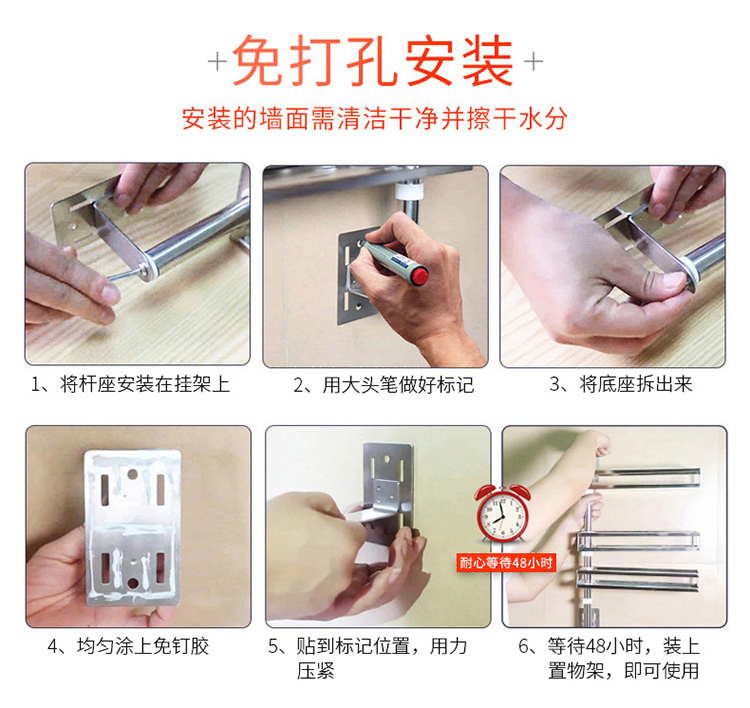 +免打孔安装+

安装的墙面需清洁干净并擦干水分

1、将杆座安装在挂架上

2、用大头笔做好标记

3、将底座拆出来

4、均匀涂上免钉胶

5、贴到标记位置，用力压紧

耐心等待48小时

6、等待48小时，装上置物架，即可使用