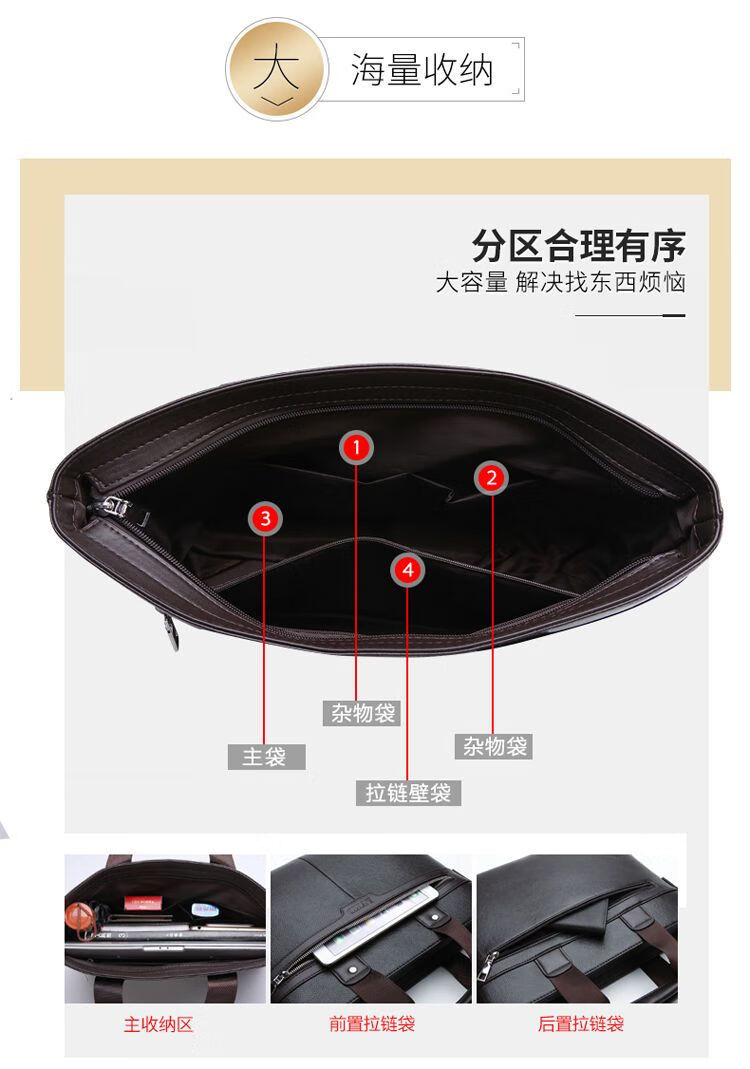 大 海量收纳

分区合理有序
大容量 解决找东西烦恼

1
2
3
4

杂物袋
杂物袋
主袋
拉链壁袋

主收纳区
前置拉链袋
后置拉链袋