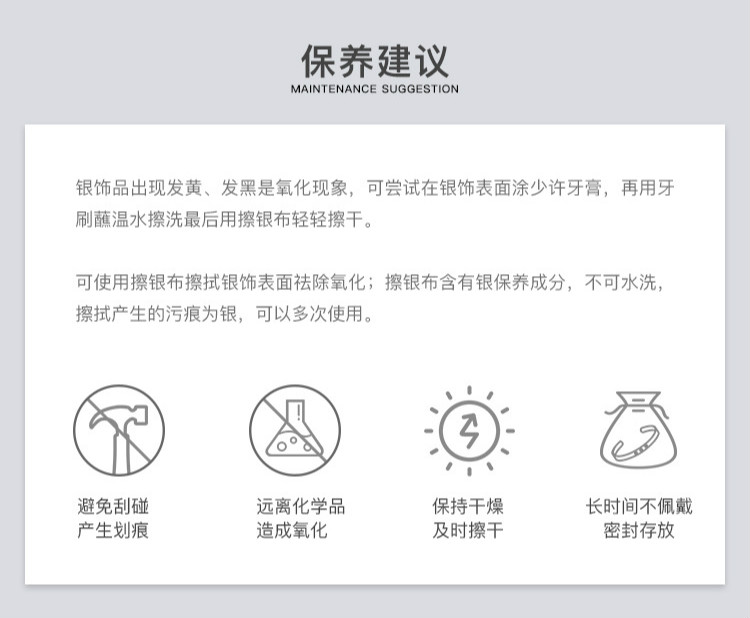 保养建议
MAINTENANCE SUGGESTION

银饰品出现发黄、发黑是氧化现象，可尝试在银饰表面涂少许牙膏，再用牙刷蘸温水擦洗最后用擦银布轻轻擦干。

可使用擦银布擦拭银饰表面祛除氧化；擦银布含有银保养成分，不可水洗，擦拭产生的污痕为银，可以多次使用。

避免刮碰
产生划痕

远离化学品
造成氧化

保持干燥
及时擦干

长时间不佩戴
密封存放