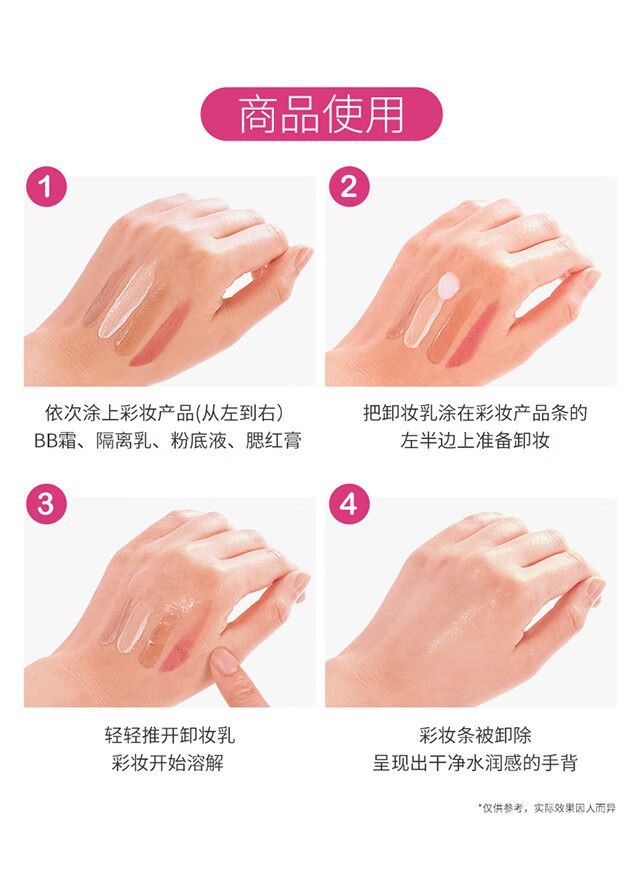 商品使用

1

依次涂上彩妆产品(从左到右)
BB霜、隔离乳、粉底液、腮红膏

2

把卸妆乳涂在彩妆产品条的
左半边上准备卸妆

3

轻轻推开卸妆乳
彩妆开始溶解

4

彩妆条被卸除
呈现出干净水润感的手背

*仅供参考，实际效果因人而异