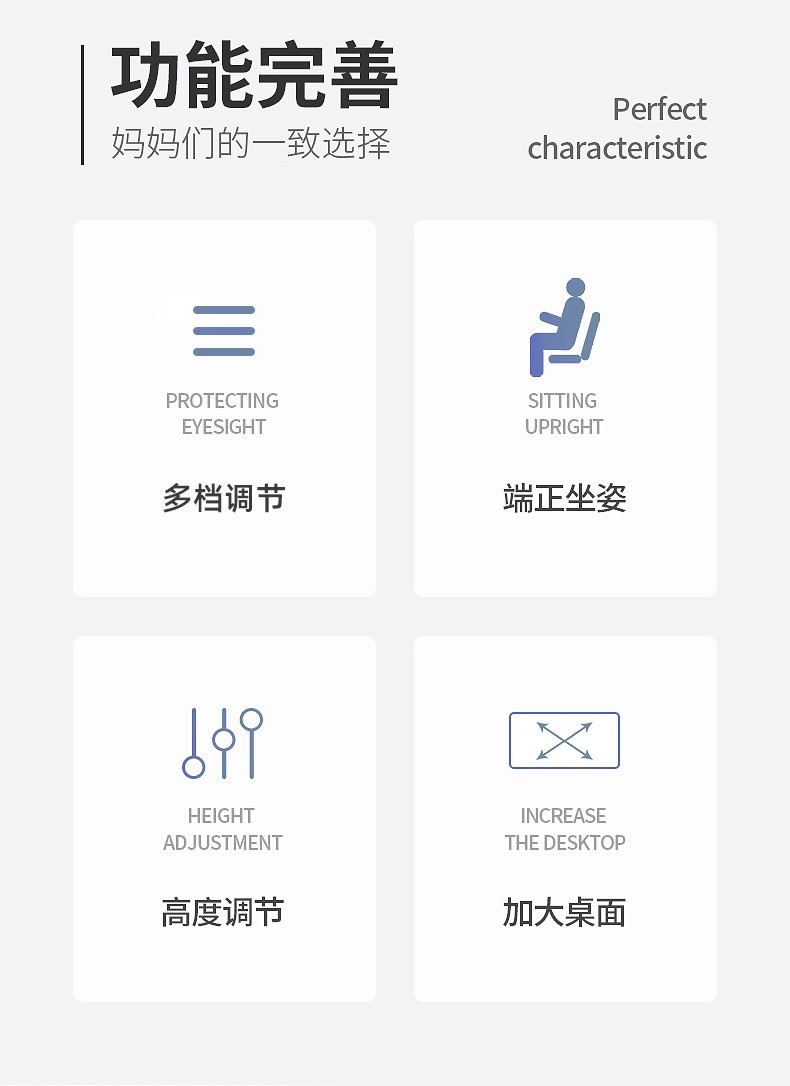 功能完善
妈妈们的一致选择

Perfect
characteristic

PROTECTING
EYESIGHT

多档调节

SITTING
UPRIGHT

端正坐姿

HEIGHT
ADJUSTMENT

高度调节

INCREASE
THE DESKTOP

加大桌面