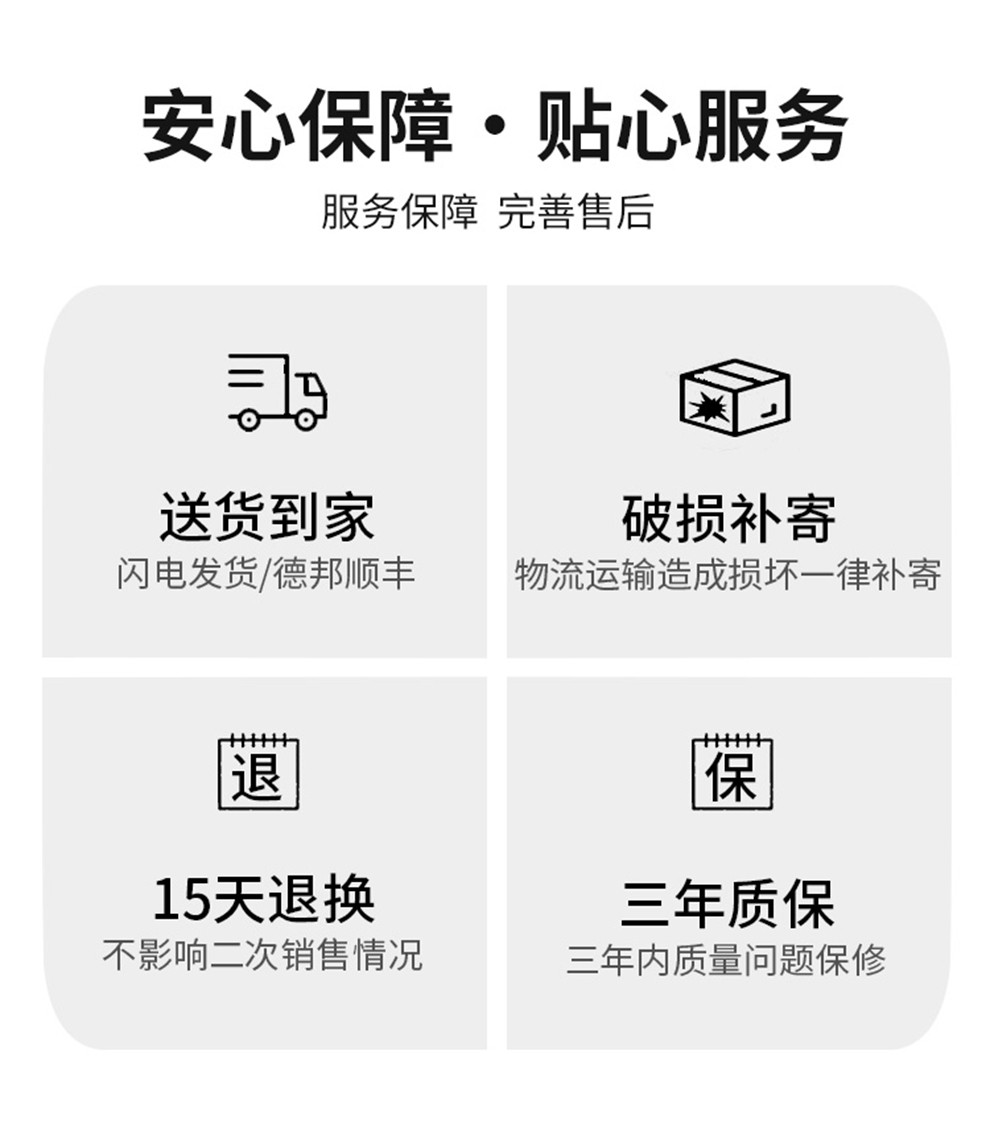 安心保障·贴心服务

服务保障 完善售后

送货到家
闪电发货/德邦顺丰

破损补寄
物流运输造成损坏一律补寄

退

15天退换
不影响二次销售情况

保

三年质保
三年内质量问题保修