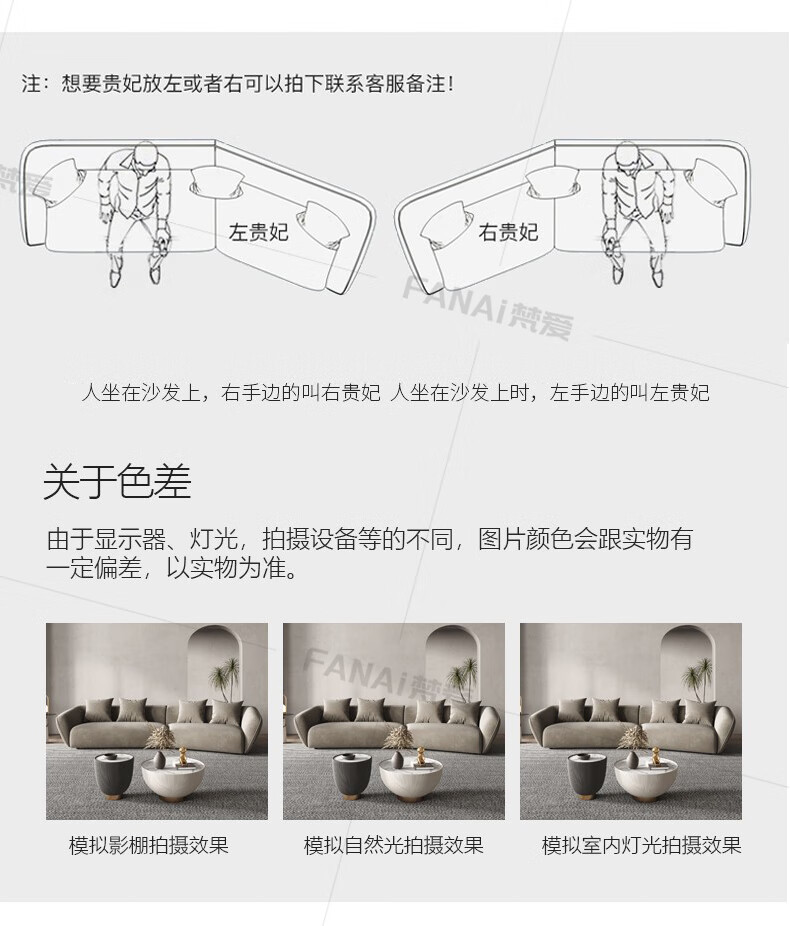 注：想要贵妃放左或者右可以拍下联系客服备注！

梵爱

左贵妃

右贵妃

FANAi梵爱

人坐在沙发上，右手边的叫右贵妃 人坐在沙发上时，左手边的叫左贵妃

关于色差

由于显示器、灯光，拍摄设备等的不同，图片颜色会跟实物有一定偏差，以实物为准。

FANAi梵爱

模拟影棚拍摄效果

模拟自然光拍摄效果

模拟室内灯光拍摄效果