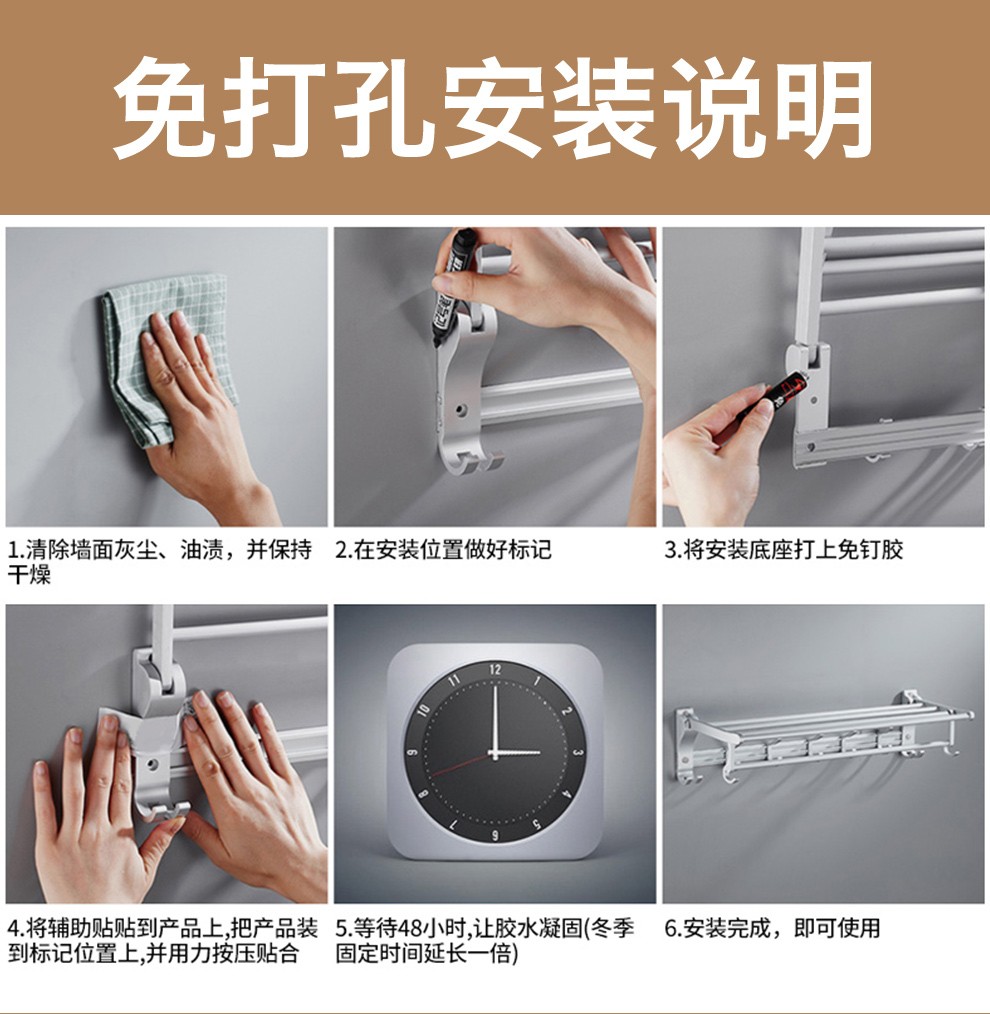 免打孔安装说明

1.清除墙面灰尘、油渍，并保持干燥

2.在安装位置做好标记

3.将安装底座打上免钉胶

4.将辅助贴贴到产品上,把产品装到标记位置上,并用力按压贴合

12 1 2 3 4 5 6 7 8 9 10 11

5.等待48小时,让胶水凝固(冬季固定时间延长一倍)

6.安装完成，即可使用