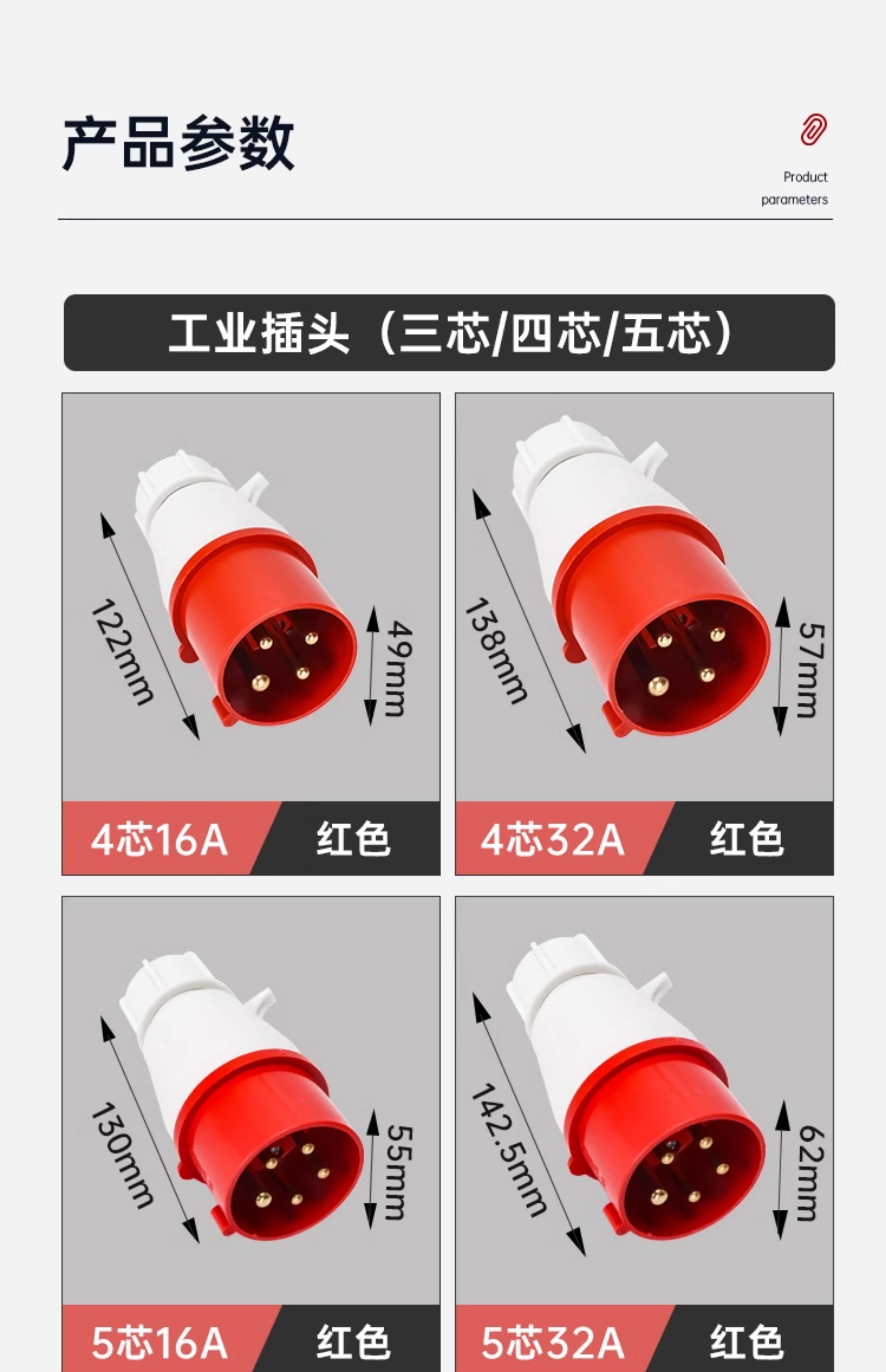 产品参数

Product parameters

工业插头（三芯/四芯/五芯）

122mm

49mm

4芯16A 红色

138mm

57mm

4芯32A 红色

130mm

55mm

5芯16A 红色

142.5mm

62mm

5芯32A 红色