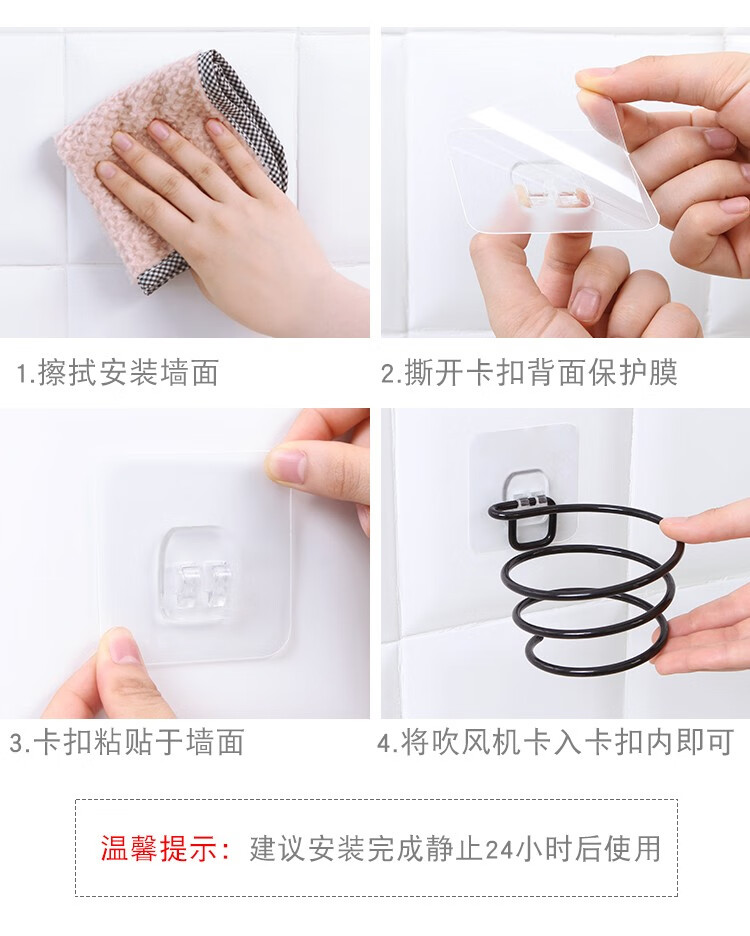 1.擦拭安装墙面

2.撕开卡扣背面保护膜

3.卡扣粘贴于墙面

4.将吹风机卡入卡扣内即可

温馨提示：建议安装完成静止24小时后使用