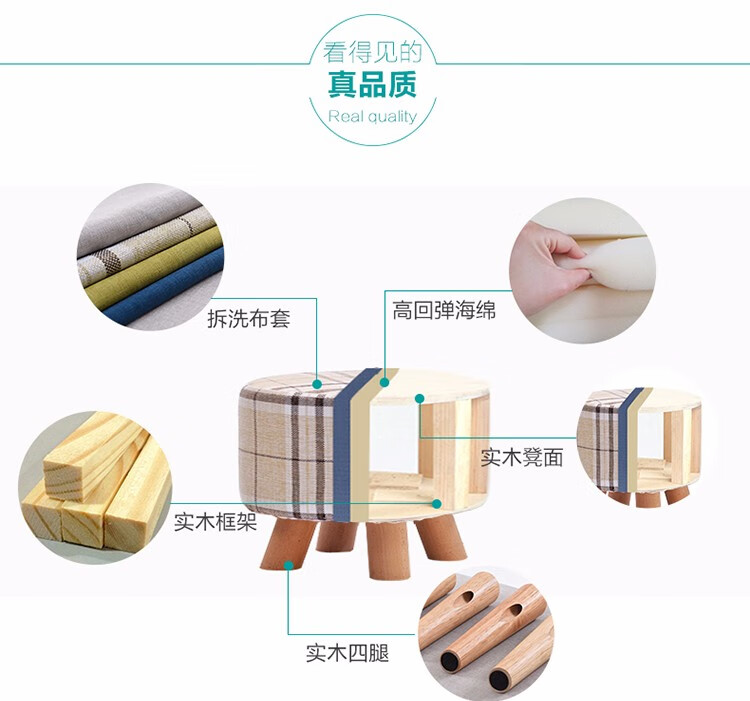 看得见的
真品质
Real quality

拆洗布套

高回弹海绵

实木凳面

实木框架

实木四腿