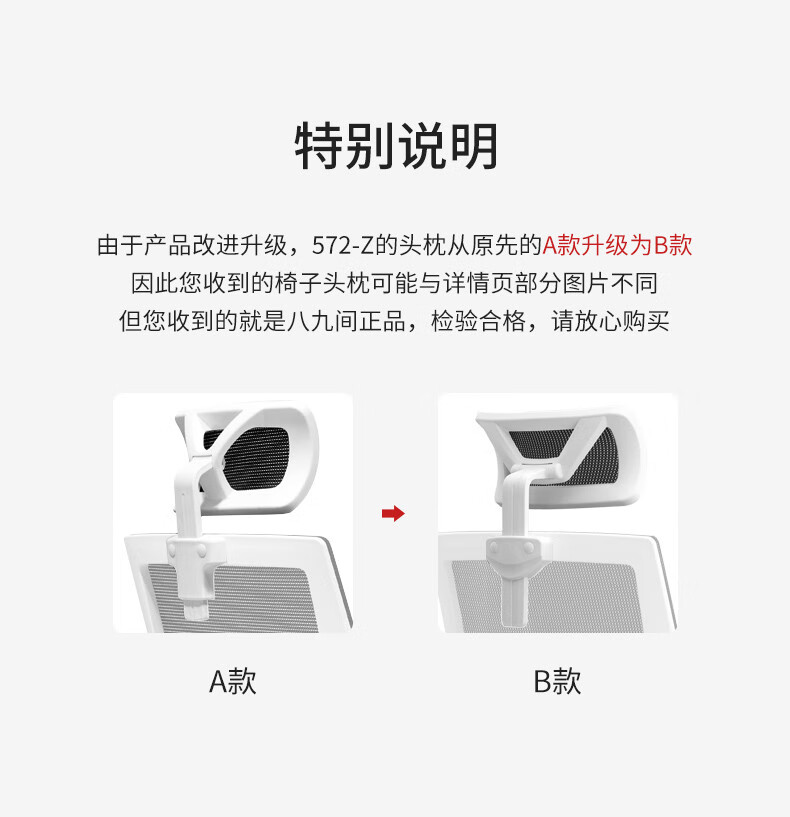 特别说明

由于产品改进升级，572-Z的头枕从原先的A款升级为B款
因此您收到的椅子头枕可能与详情页部分图片不同
但您收到的就是八九间正品，检验合格，请放心购买

A款

B款