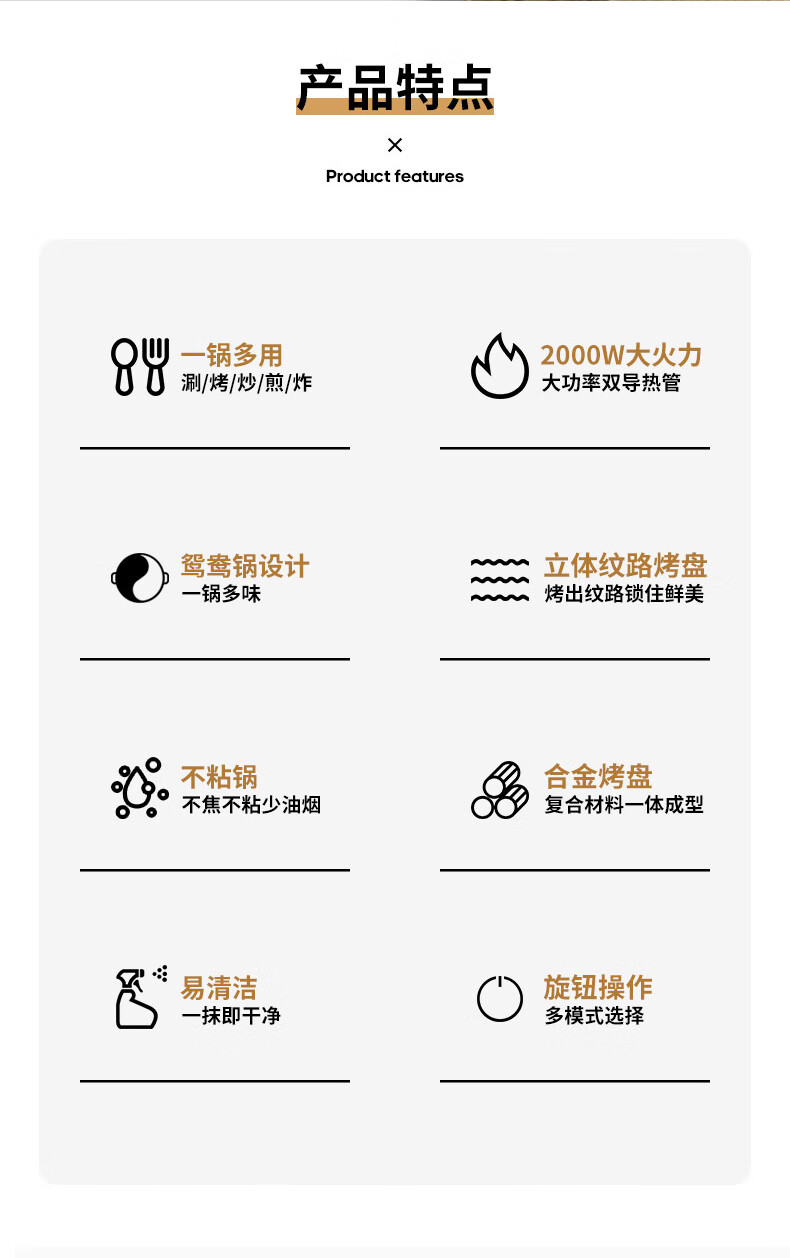 产品特点

×

Product features

一锅多用
涮/烤/炒/煎/炸

2000W大火力
大功率双导热管

鸳鸯锅设计
一锅多味

立体纹路烤盘
烤出纹路锁住鲜美

不粘锅
不焦不粘少油烟

合金烤盘
复合材料一体成型

易清洁
一抹即干净

旋钮操作
多模式选择