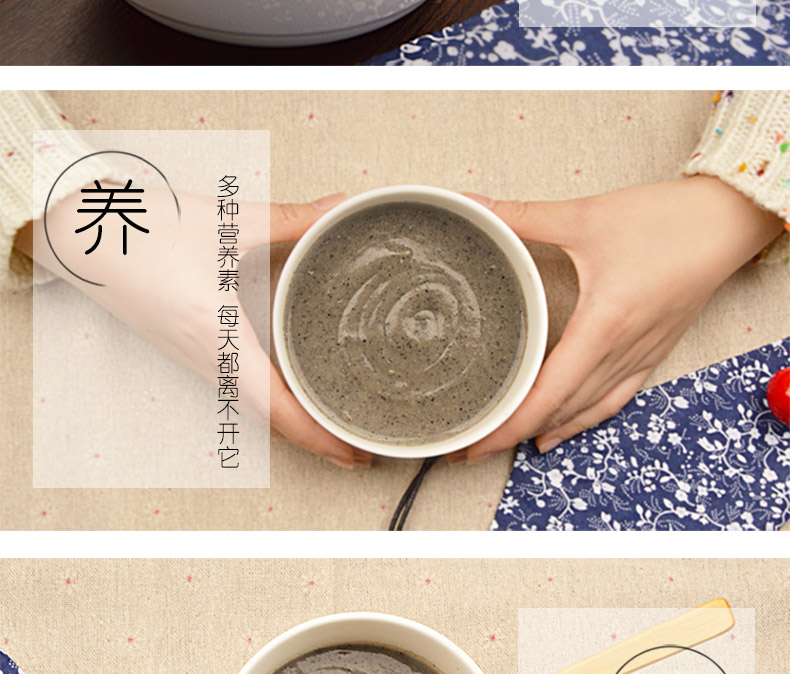 养

多种营养素 每天都离不开它