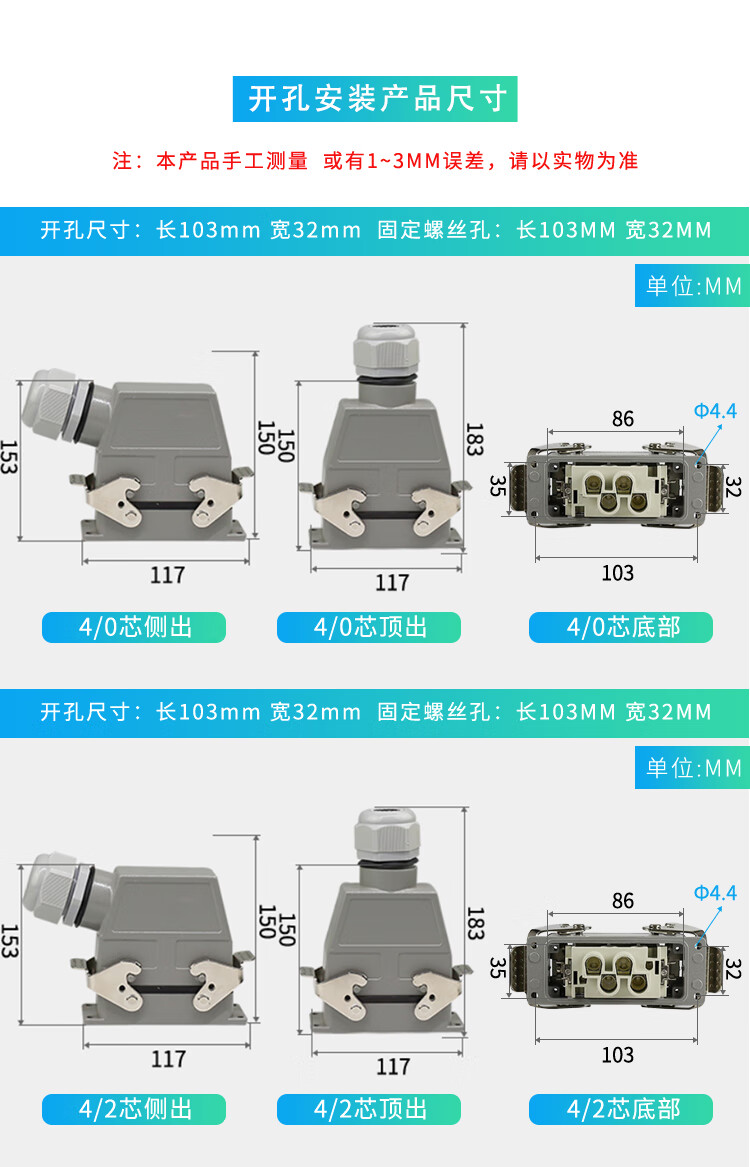 开孔安装产品尺寸

注：本产品手工测量 或有1~3MM误差，请以实物为准

开孔尺寸：长103mm 宽32mm 固定螺丝孔：长103MM 宽32MM

单位:MM

153
150
117

150
183
117

86
Φ4.4
35
32
103

4/0芯侧出
4/0芯顶出
4/0芯底部

开孔尺寸：长103mm 宽32mm 固定螺丝孔：长103MM 宽32MM

单位:MM

153
150
117

150
183
117

86
Φ4.4
35
32
103

4/2芯侧出
4/2芯顶出
4/2芯底部